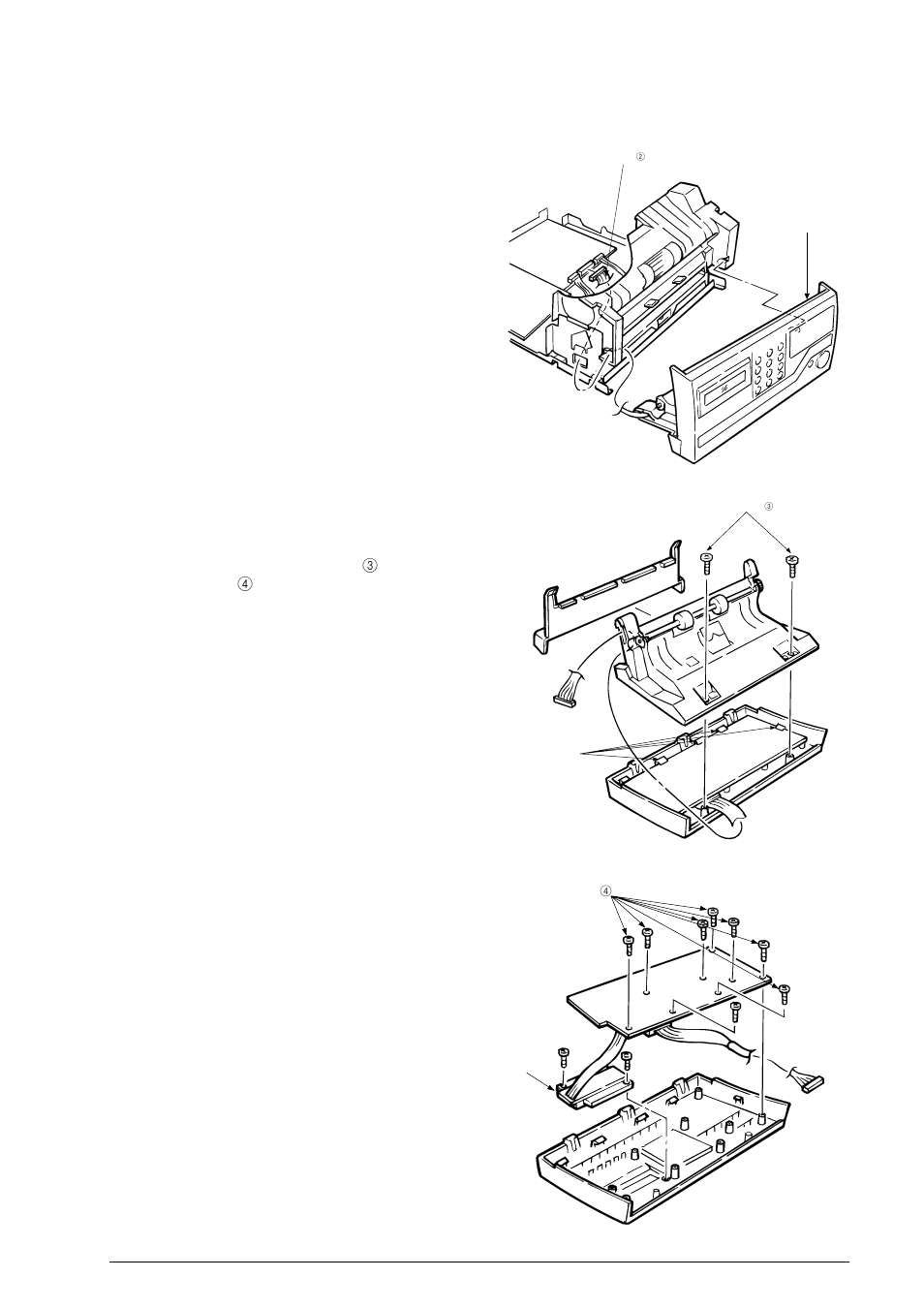 ②

③

③
④

④