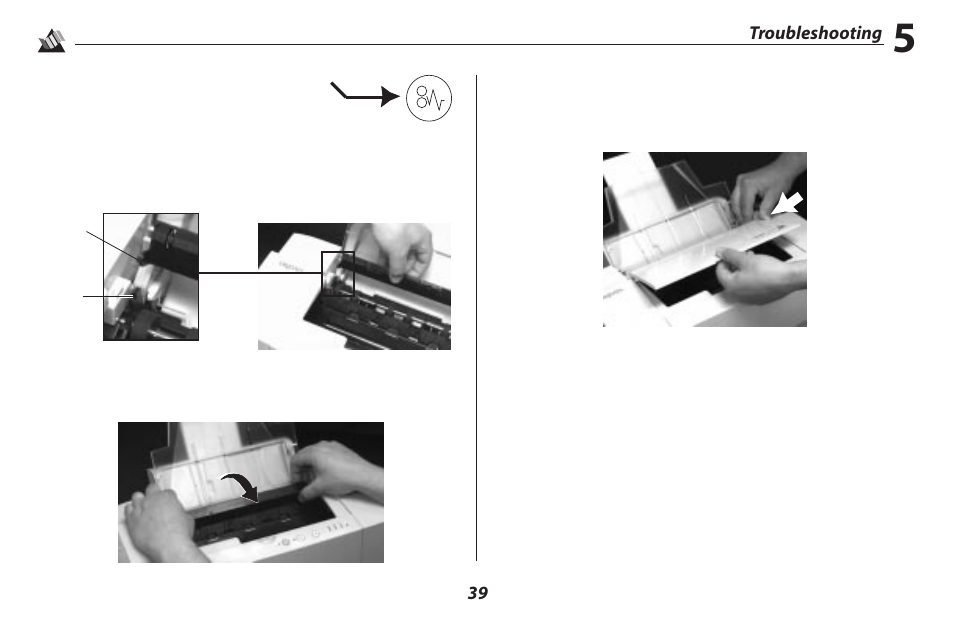 Troubleshooting 5

39