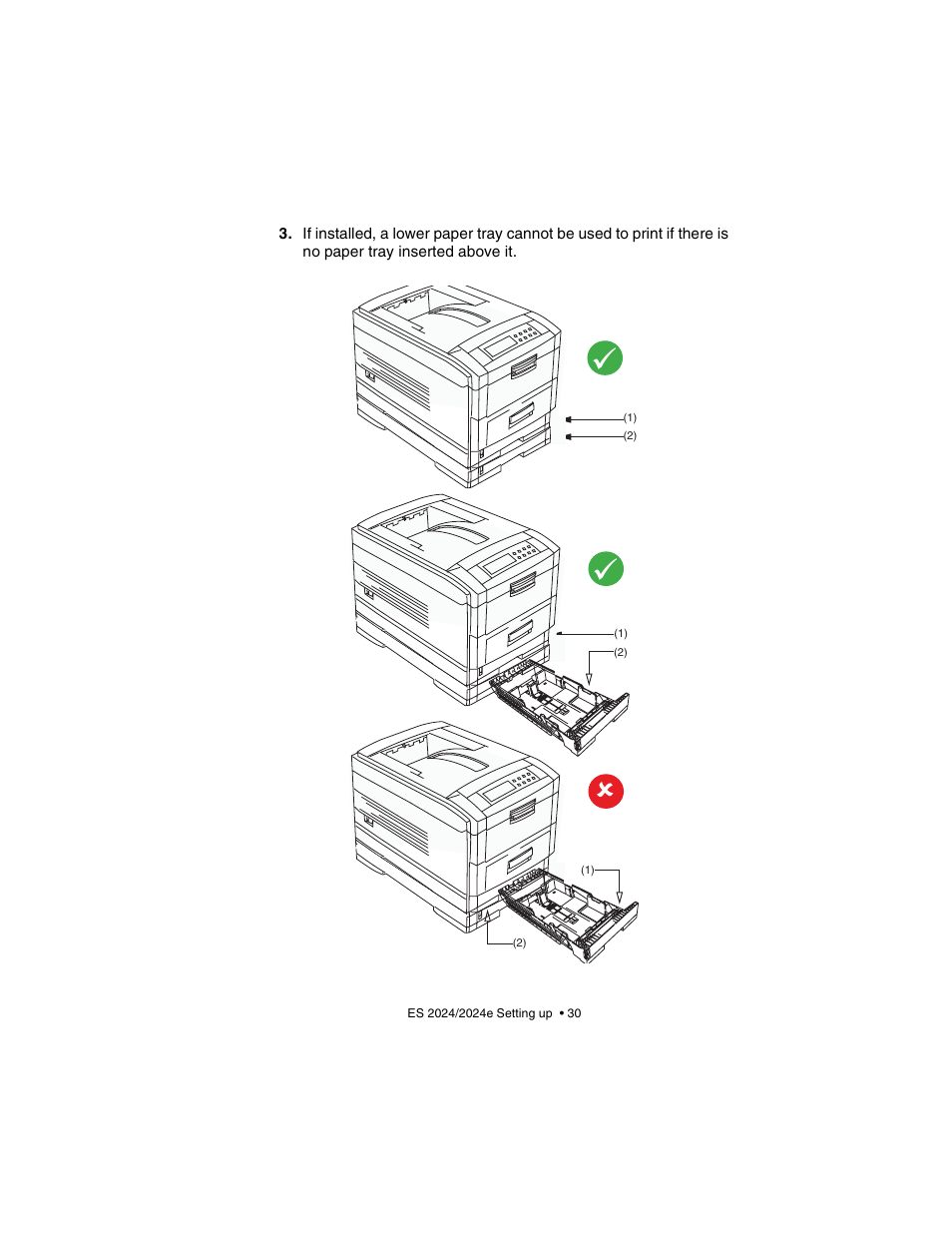 3. If installed, a lower paper tray cannot be used to print if there is no paper tray inserted above it.

(1)
(2)

(1)
(2)

(1)
(2)

ES 2024/2024e Setting up • 30