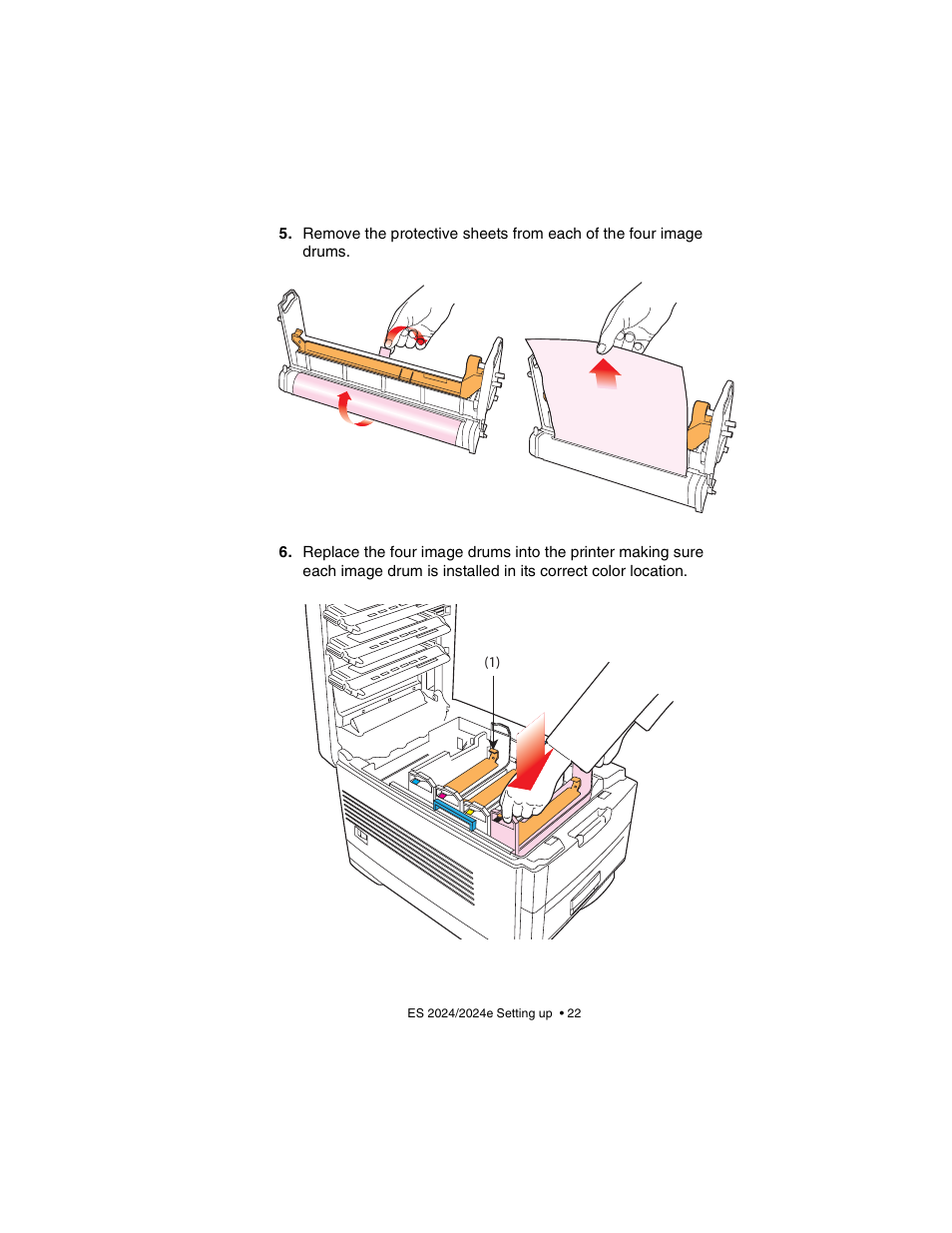 5. Remove the protective sheets from each of the four image drums.

6. Replace the four image drums into the printer making sure each image drum is installed in its correct color location.

(1)

ES 2024/2024e Setting up • 22