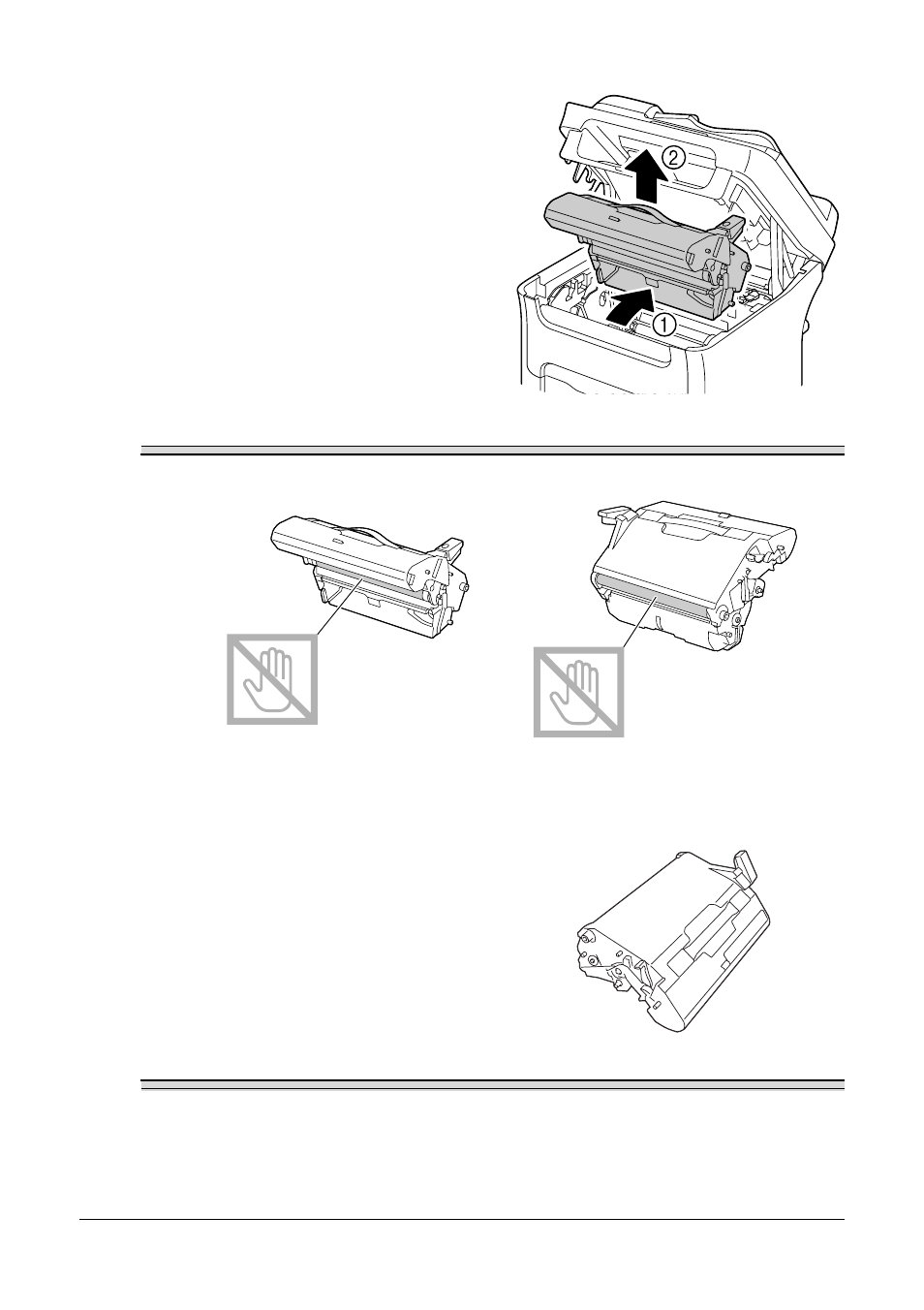 ②

①