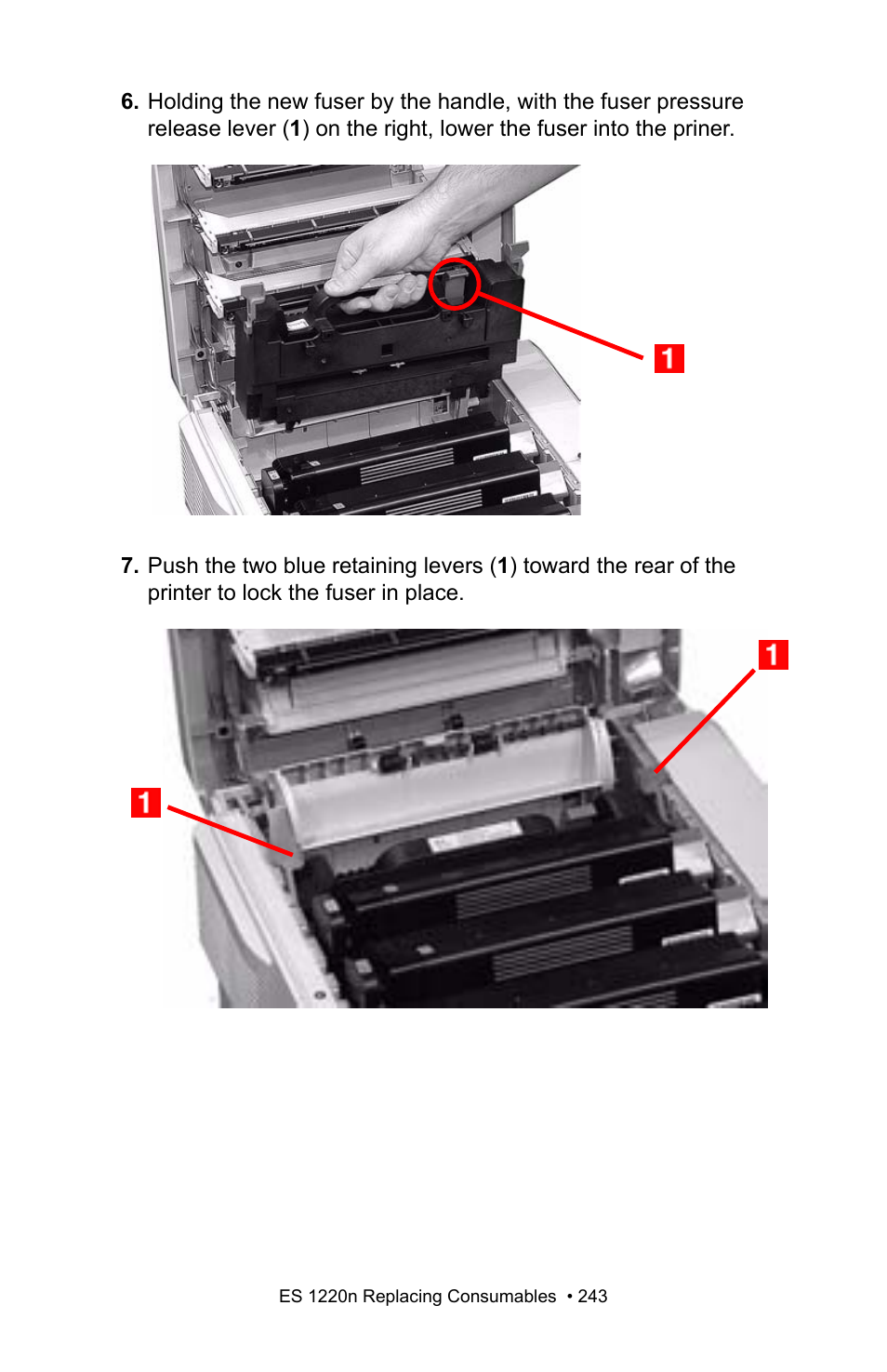 6. Holding the new fuser by the handle, with the fuser pressure release lever (1) on the right, lower the fuser into the priner.

1

7. Push the two blue retaining levers (1) toward the rear of the printer to lock the fuser in place.

1

1

ES 1220n Replacing Consumables • 243