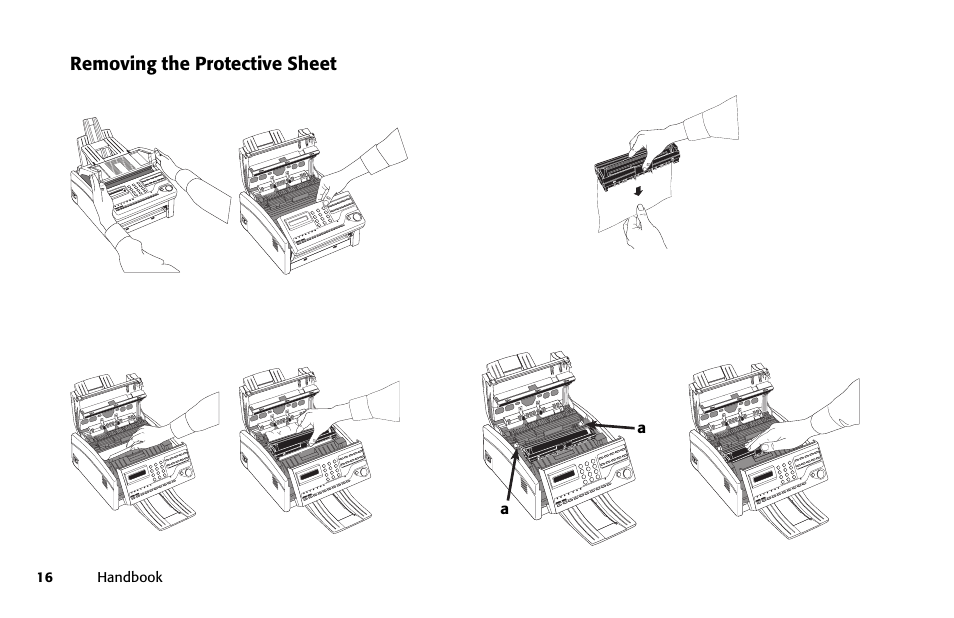 Removing the Protective Sheet

a

a

16 Handbook