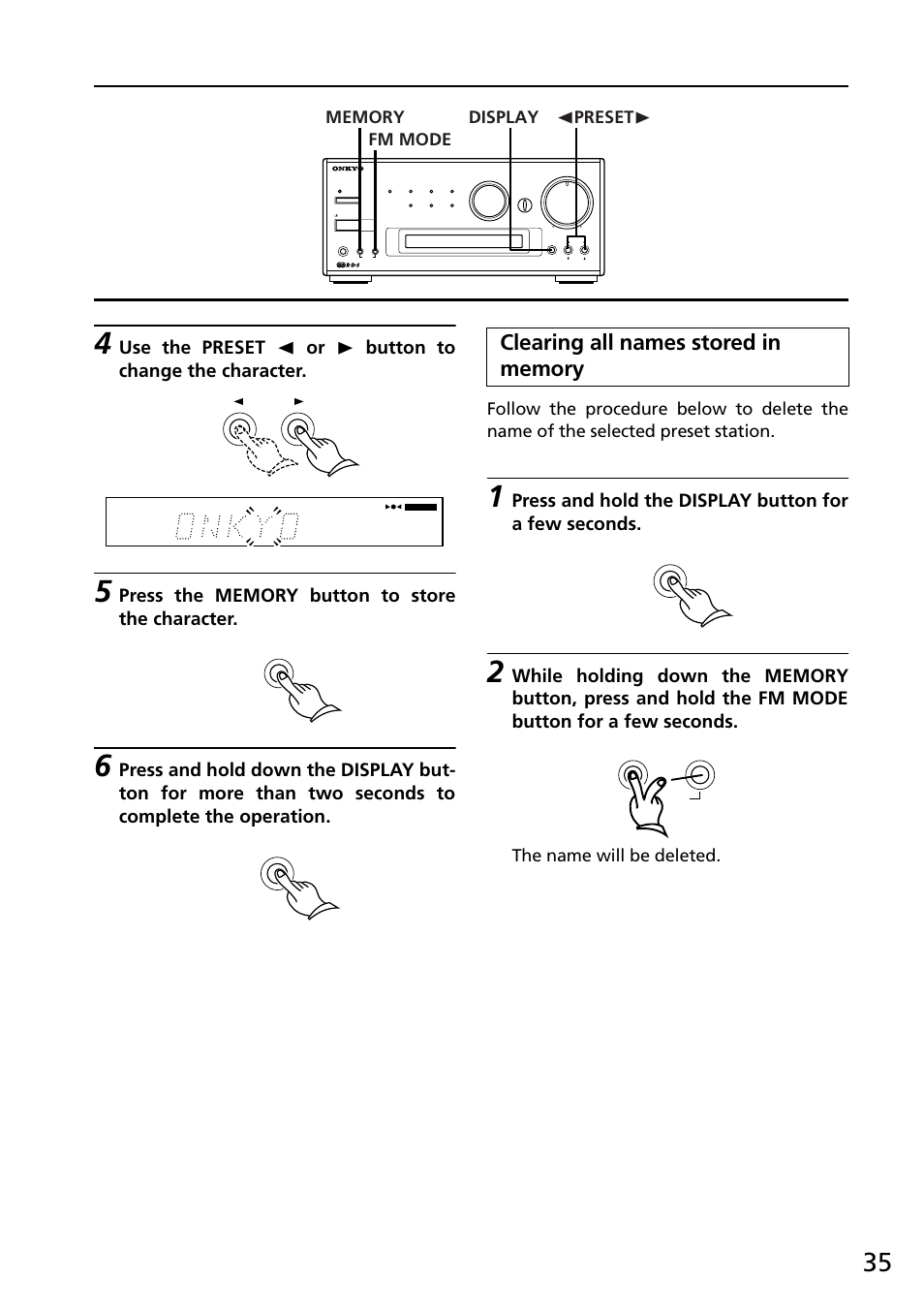 MEMORY DISPLAY ◄PRESET►
FM MODE

ONKYO

4 Use the PRESET ◄ or ► button to change the character.

◄ ►

ONKYO

5 Press the MEMORY button to store the character.

6 Press and hold down the DISPLAY button for more than two seconds to complete the operation.

Clearing all names stored in memory

Follow the procedure below to delete the name of the selected preset station.

1 Press and hold the DISPLAY button for a few seconds.

2 While holding down the MEMORY button, press and hold the FM MODE button for a few seconds.

The name will be deleted.

35