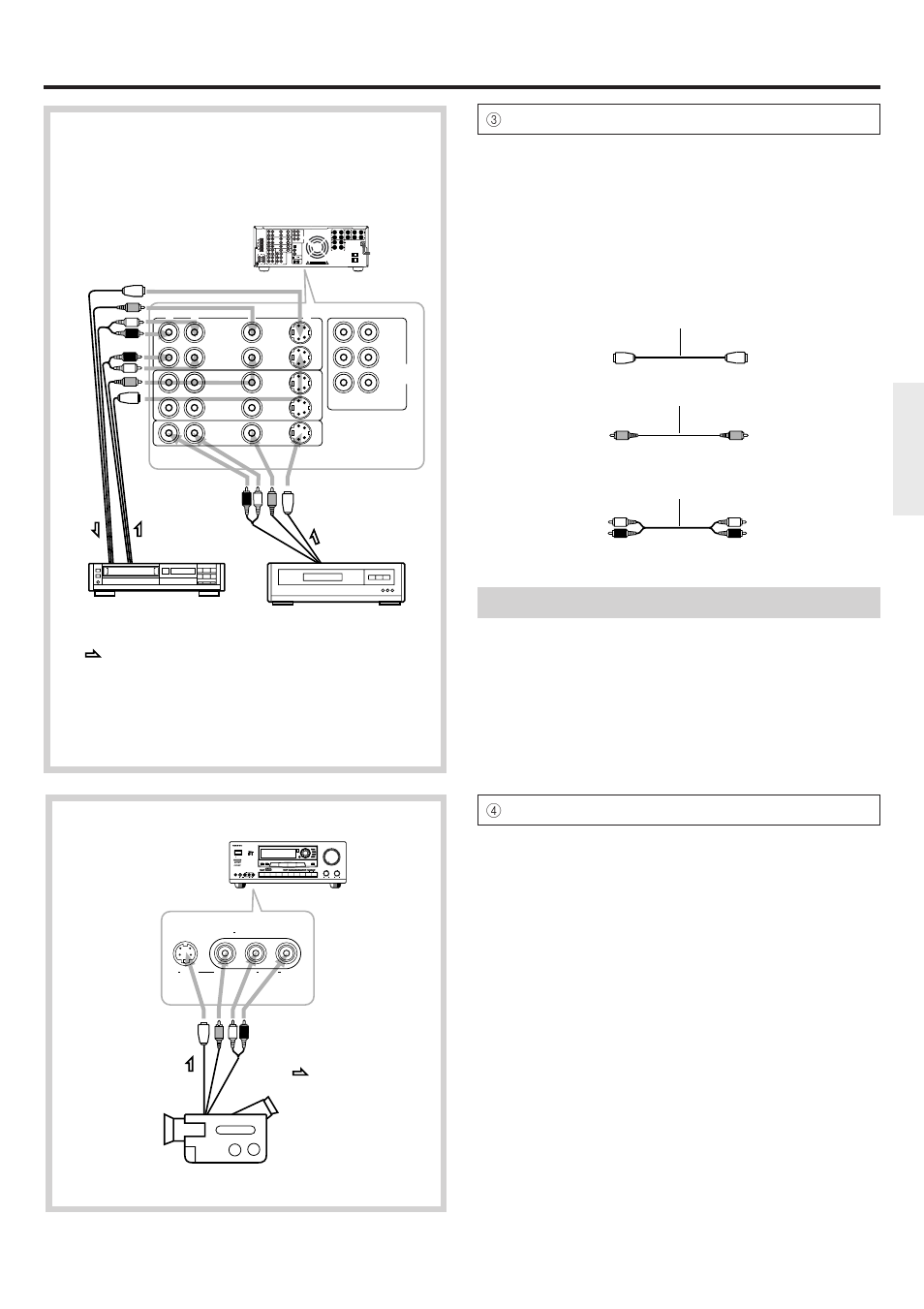 ③

④