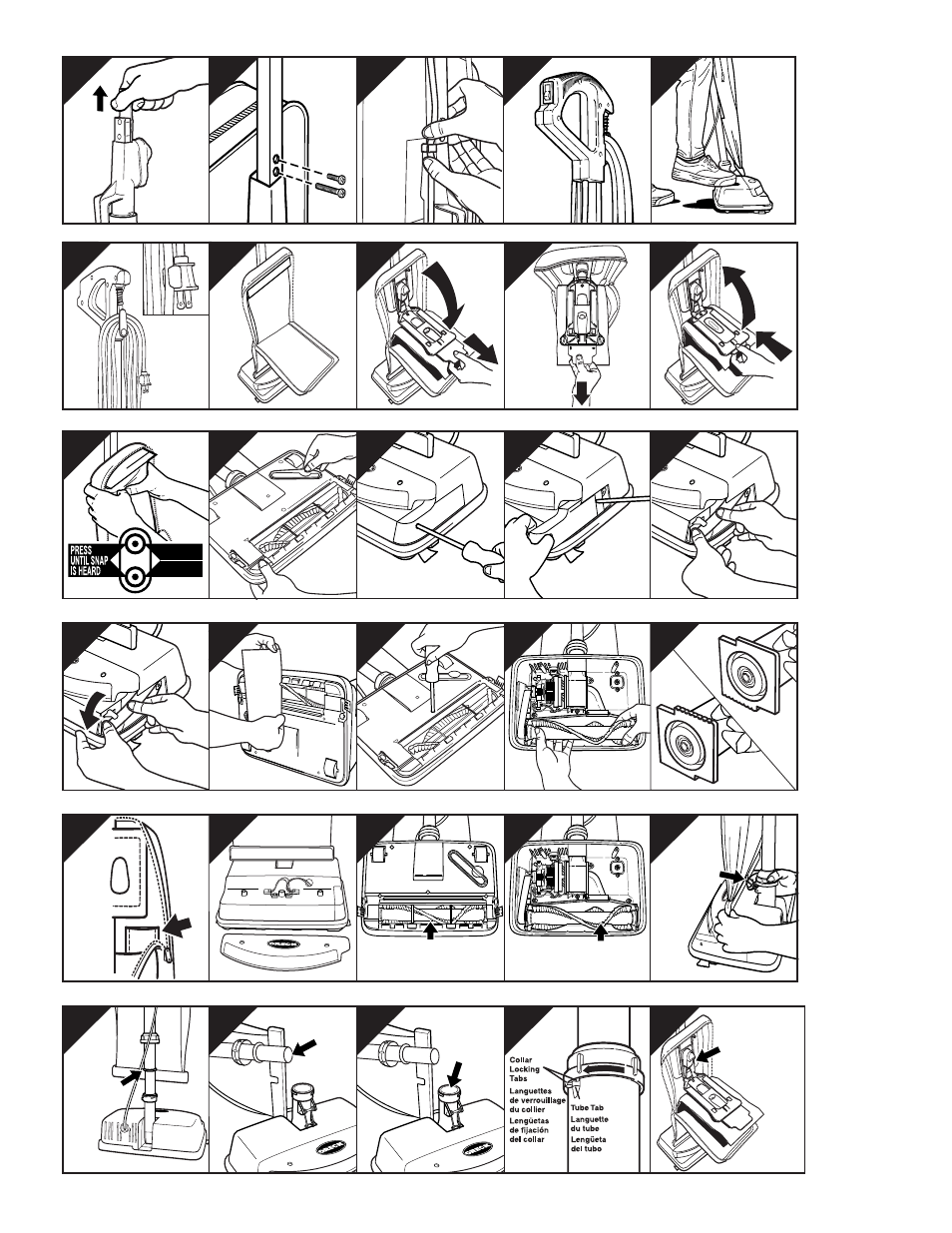 PRESS UNTIL SNAP IS HEARD

Collar Locking Tabs
Languettes de verrouillage du collier
Lengüetas de fijación del collar

Tube Tab
Languette du tube
Lengüeta del tubo