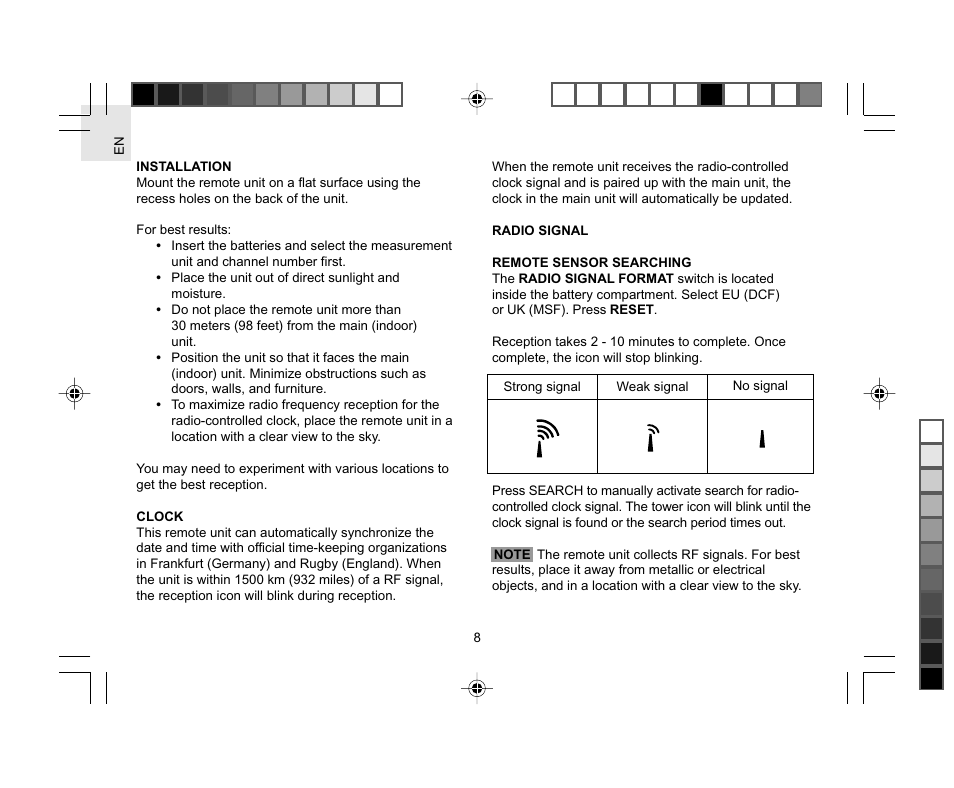 EN

INSTALLATION
Mount the remote unit on a flat surface using the recess holes on the back of the unit.

For best results:
• Insert the batteries and select the measurement unit and channel number first.
• Place the unit out of direct sunlight and moisture.
• Do not place the remote unit more than 30 meters (98 feet) from the main (indoor) unit.
• Position the unit so that it faces the main (indoor) unit. Minimize obstructions such as doors, walls, and furniture.
• To maximize radio frequency reception for the radio-controlled clock, place the remote unit in a location with a clear view to the sky.

You may need to experiment with various locations to get the best reception.

CLOCK
This remote unit can automatically synchronize the date and time with official time-keeping organizations in Frankfurt (Germany) and Rugby (England). When the unit is within 1500 km (932 miles) of a RF signal, the reception icon will blink during reception.

When the remote unit receives the radio-controlled clock signal and is paired up with the main unit, the clock in the main unit will automatically be updated.

RADIO SIGNAL

REMOTE SENSOR SEARCHING
The RADIO SIGNAL FORMAT switch is located inside the battery compartment. Select EU (DCF) or UK (MSF). Press RESET.

Reception takes 2 - 10 minutes to complete. Once complete, the icon will stop blinking.

| Strong signal | Weak signal | No signal |
|---|---|---|
| | | |

Press SEARCH to manually activate search for radio-controlled clock signal. The tower icon will blink until the clock signal is found or the search period times out.

NOTE The remote unit collects RF signals. For best results, place it away from metallic or electrical objects, and in a location with a clear view to the sky.

8