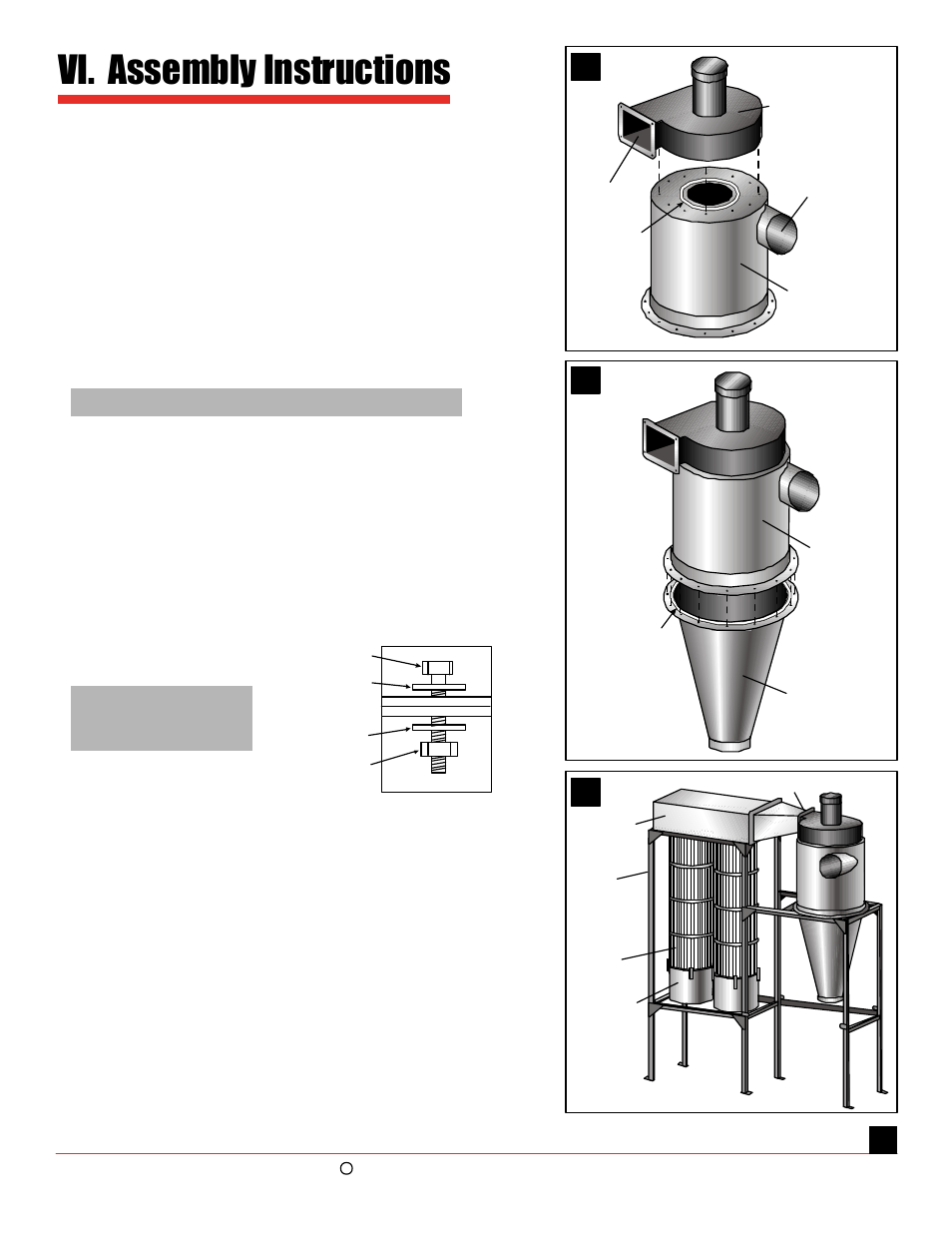 VI. Assembly Instructions