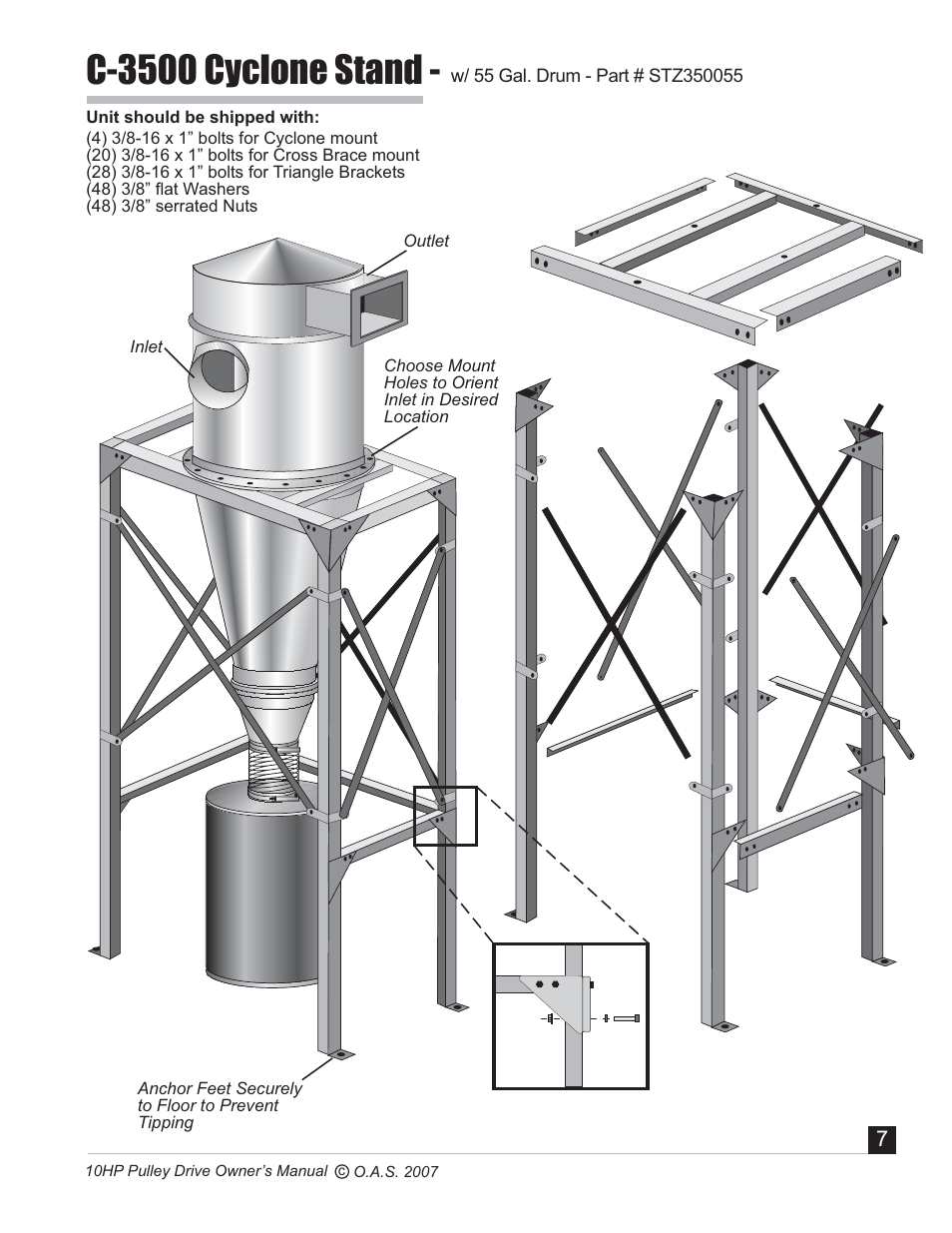 C-3500 Cyclone Stand - w/ 55 Gal. Drum - Part # STZ350055

Unit should be shipped with:
(4) 3/8-16 x 1” bolts for Cyclone mount
(20) 3/8-16 x 1” bolts for Cross Brace mount
(28) 3/8-16 x 1” bolts for Triangle Brackets
(48) 3/8” flat Washers
(48) 3/8” serrated Nuts

Outlet

Inlet

Choose Mount Holes to Orient Inlet in Desired Location

Anchor Feet Securely to Floor to Prevent Tipping

7

10HP Pulley Drive Owner’s Manual © O.A.S. 2007