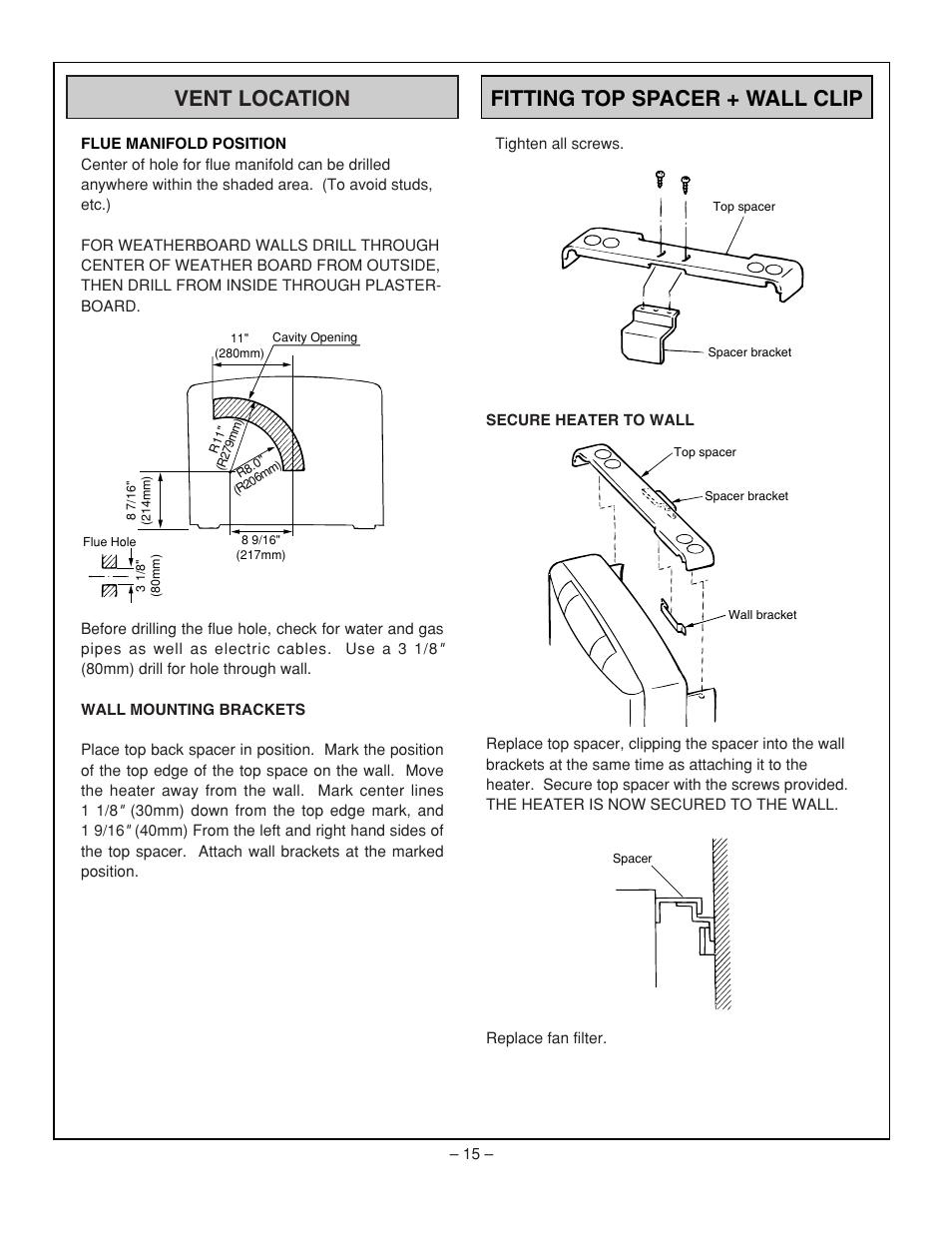 VENT LOCATION

FLUE MANIFOLD POSITION
Center of hole for flue manifold can be drilled anywhere within the shaded area. (To avoid studs, etc.)

FOR WEATHERBOARD WALLS DRILL THROUGH CENTER OF WEATHER BOARD FROM OUTSIDE, THEN DRILL FROM INSIDE THROUGH PLASTERBOARD.

11" (280mm)
Cavity Opening
R11" (R279mm)
R8.0" (R206mm)
8 7/16" (214mm)
8 9/16" (217mm)
Flue Hole
3 1/8" (80mm)

Before drilling the flue hole, check for water and gas pipes as well as electric cables. Use a 3 1/8″ (80mm) drill for hole through wall.

WALL MOUNTING BRACKETS

Place top back spacer in position. Mark the position of the top edge of the top space on the wall. Move the heater away from the wall. Mark center lines 1 1/8″ (30mm) down from the top edge mark, and 1 9/16″ (40mm) From the left and right hand sides of the top spacer. Attach wall brackets at the marked position.

FITTING TOP SPACER + WALL CLIP

Tighten all screws.

Top spacer
Spacer bracket

SECURE HEATER TO WALL

Top spacer
Spacer bracket
Wall bracket

Replace top spacer, clipping the spacer into the wall brackets at the same time as attaching it to the heater. Secure top spacer with the screws provided. THE HEATER IS NOW SECURED TO THE WALL.

Spacer

Replace fan filter.

– 15 –