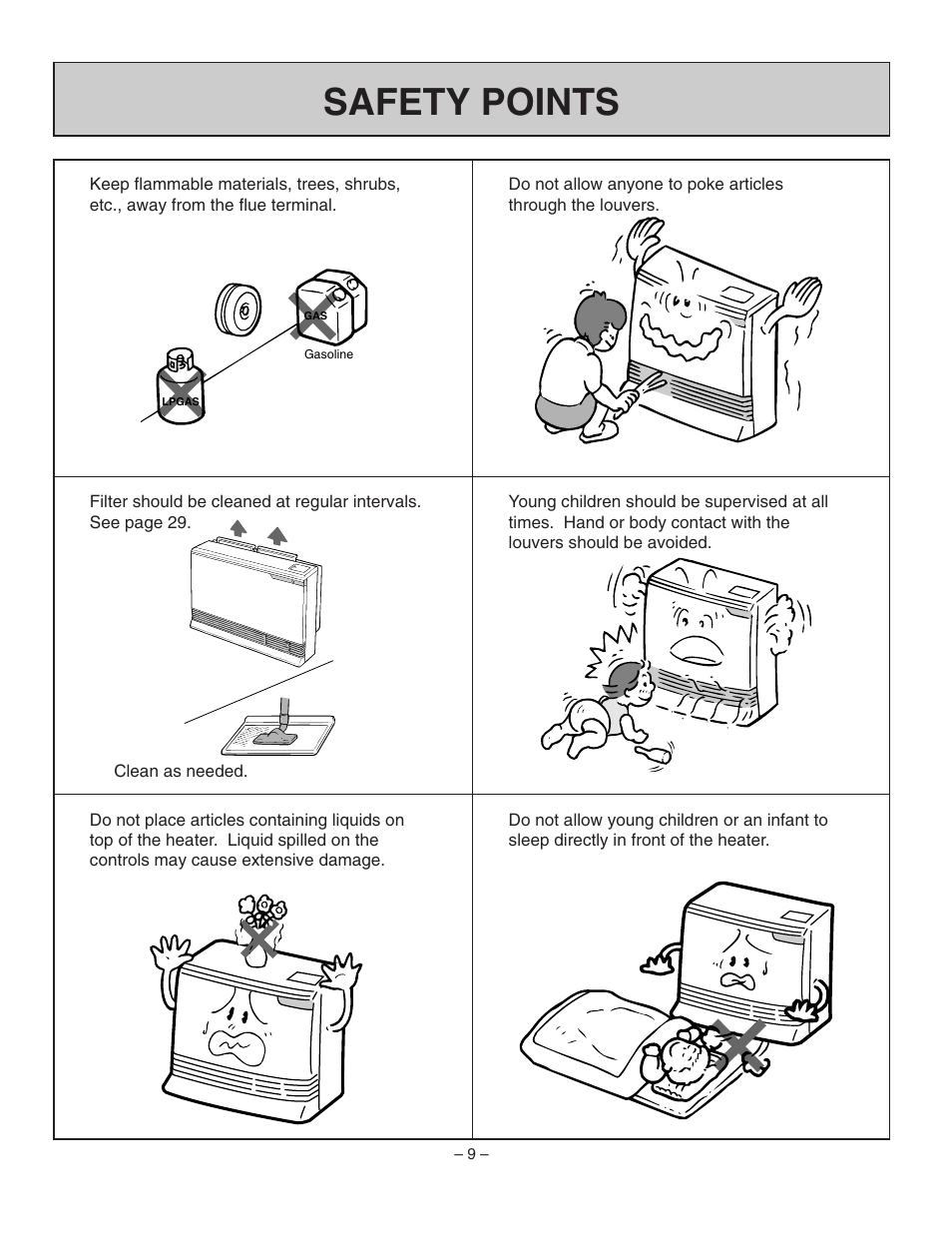 SAFETY POINTS

Keep flammable materials, trees, shrubs, etc., away from the flue terminal.

GAS

Gasoline

LPGAS

Do not allow anyone to poke articles through the louvers.

Filter should be cleaned at regular intervals. See page 29.

Clean as needed.

Young children should be supervised at all times. Hand or body contact with the louvers should be avoided.

Do not place articles containing liquids on top of the heater. Liquid spilled on the controls may cause extensive damage.

Do not allow young children or an infant to sleep directly in front of the heater.

– 9 –