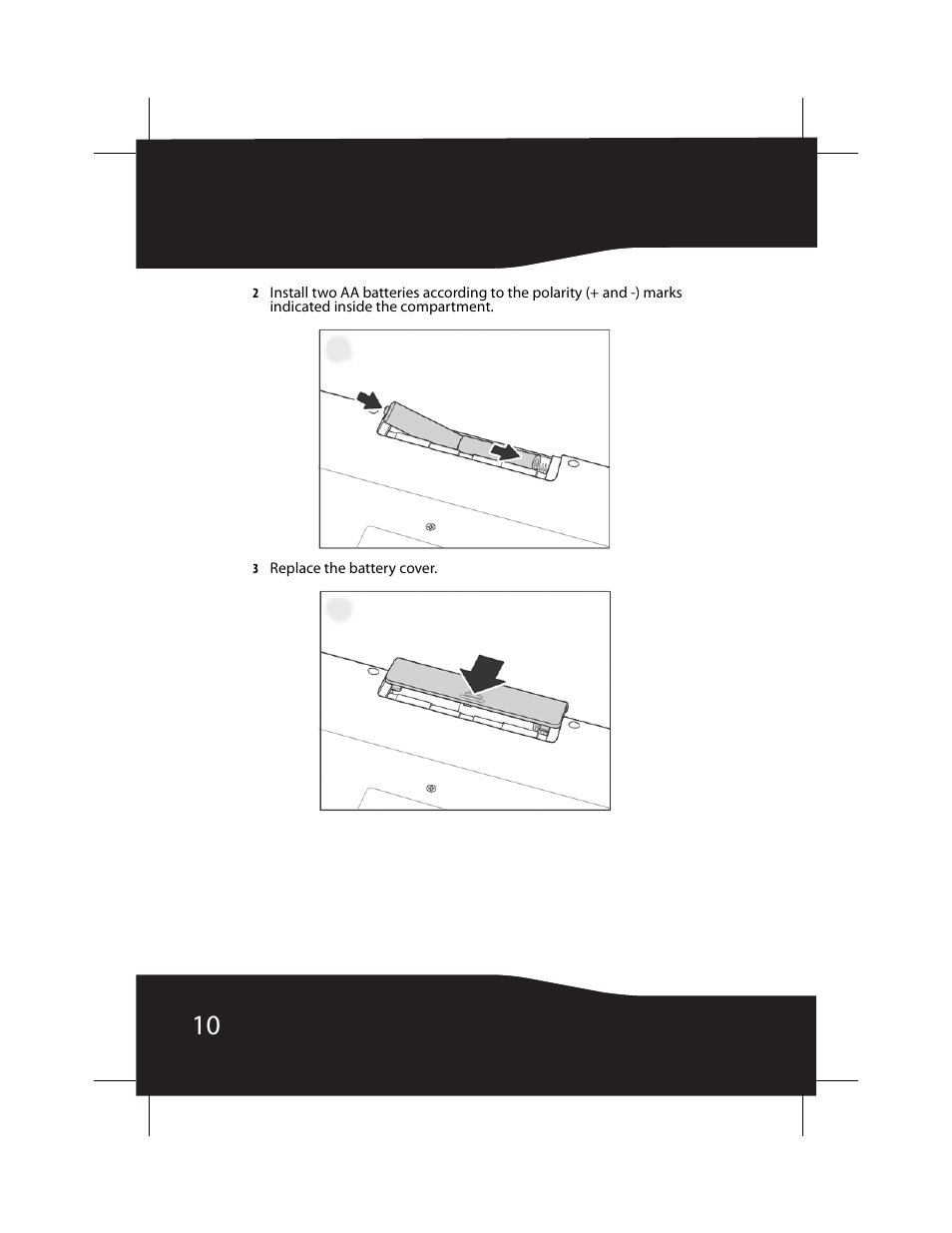 2 Install two AA batteries according to the polarity (+ and -) marks indicated inside the compartment.

3 Replace the battery cover.

10