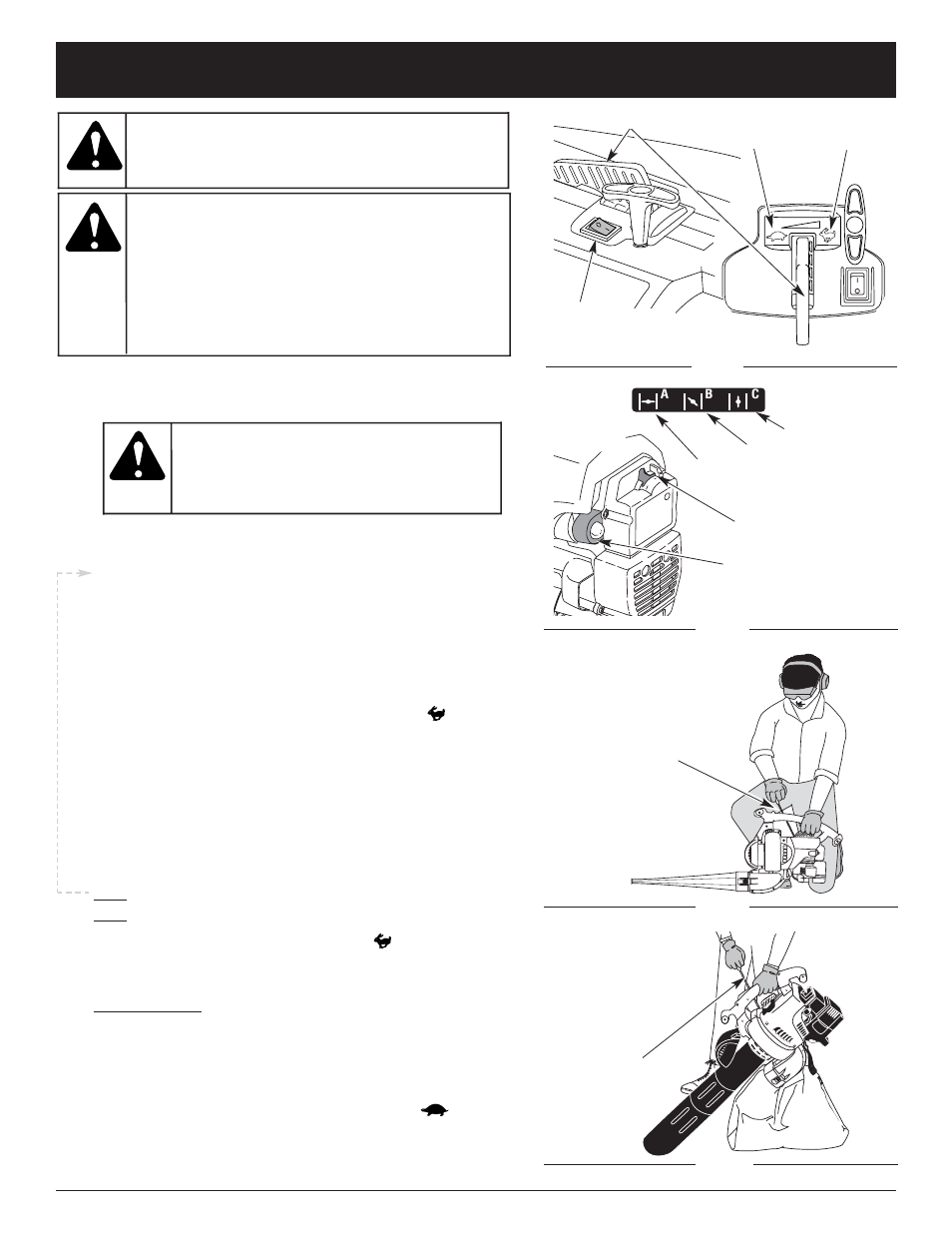 A

B

C