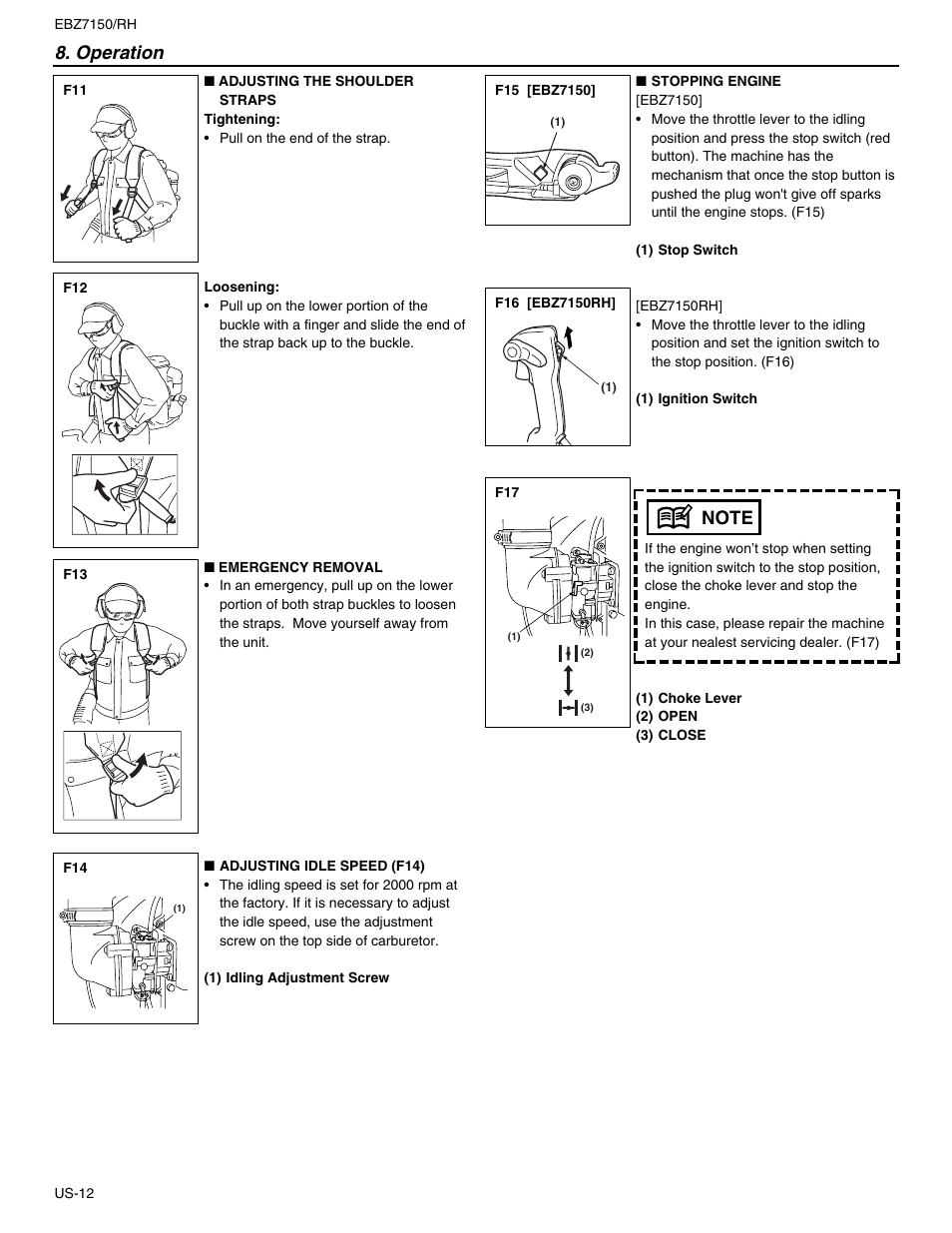 EBZ7150/RH

8. Operation

F11

■ ADJUSTING THE SHOULDER STRAPS
Tightening:
• Pull on the end of the strap.

F12

Loosening:
• Pull up on the lower portion of the buckle with a finger and slide the end of the strap back up to the buckle.

F13

■ EMERGENCY REMOVAL
• In an emergency, pull up on the lower portion of both strap buckles to loosen the straps. Move yourself away from the unit.

F14

(1)

■ ADJUSTING IDLE SPEED (F14)
• The idling speed is set for 2000 rpm at the factory. If it is necessary to adjust the idle speed, use the adjustment screw on the top side of carburetor.

(1) Idling Adjustment Screw

F15 [EBZ7150]

(1)

■ STOPPING ENGINE
[EBZ7150]
• Move the throttle lever to the idling position and press the stop switch (red button). The machine has the mechanism that once the stop button is pushed the plug won't give off sparks until the engine stops. (F15)

(1) Stop Switch

F16 [EBZ7150RH]

(1)

[EBZ7150RH]
• Move the throttle lever to the idling position and set the ignition switch to the stop position. (F16)

(1) Ignition Switch

F17

(1)

(2)

(3)

NOTE

If the engine won't stop when setting the ignition switch to the stop position, close the choke lever and stop the engine.
In this case, please repair the machine at your nealest servicing dealer. (F17)

(1) Choke Lever
(2) OPEN
(3) CLOSE

US-12