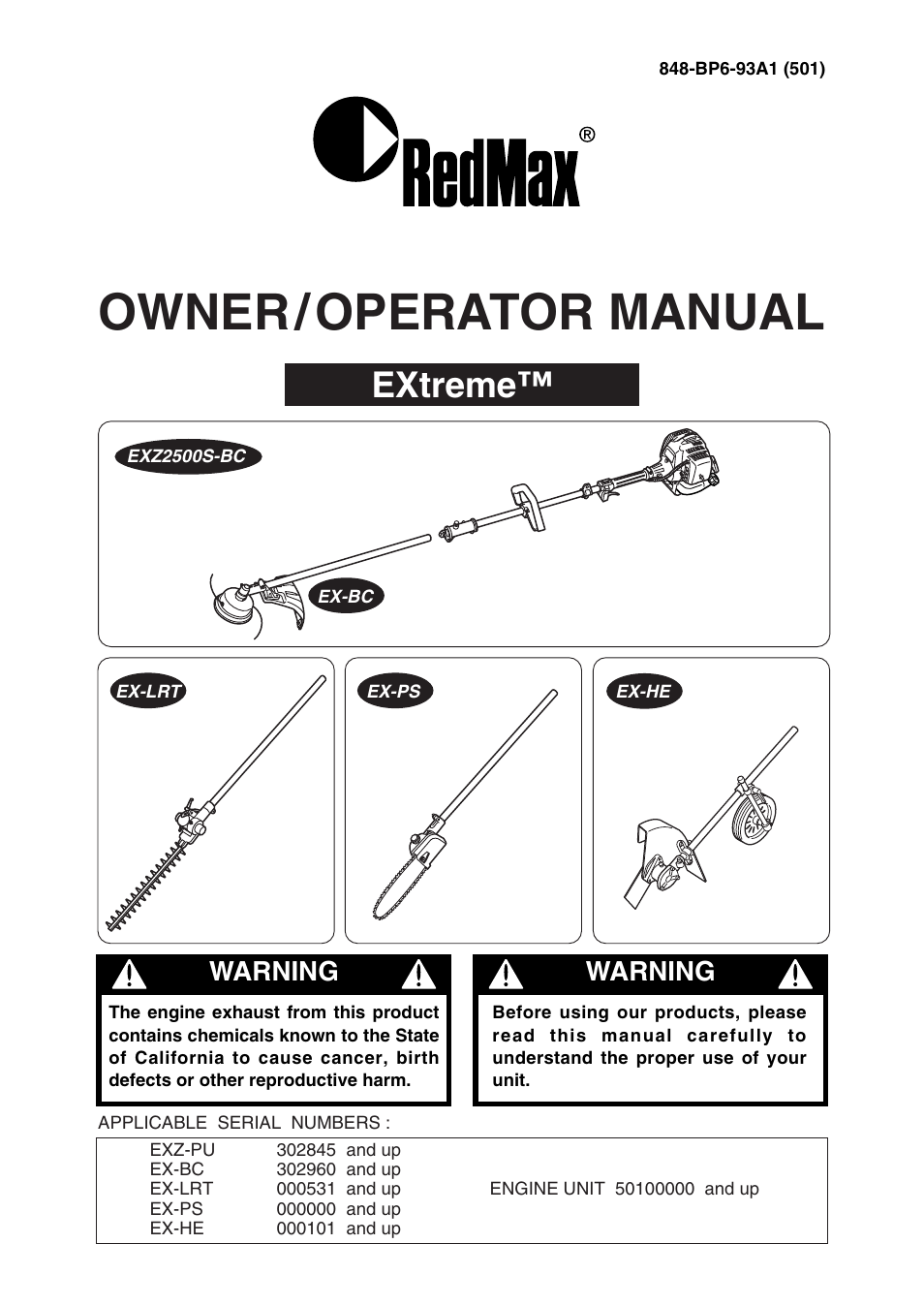 848-BP6-93A1 (501)

RedMax®

OWNER/OPERATOR MANUAL

EXtreme™

EXZ2500S-BC

EX-BC

EX-LRT

EX-PS

EX-HE

WARNING

The engine exhaust from this product contains chemicals known to the State of California to cause cancer, birth defects or other reproductive harm.

WARNING

Before using our products, please read this manual carefully to understand the proper use of your unit.

APPLICABLE SERIAL NUMBERS :

| | | |
|---|---|---|
| EXZ-PU | 302845 and up | |
| EX-BC | 302960 and up | |
| EX-LRT | 000531 and up | ENGINE UNIT 50100000 and up |
| EX-PS | 000000 and up | |
| EX-HE | 000101 and up | |