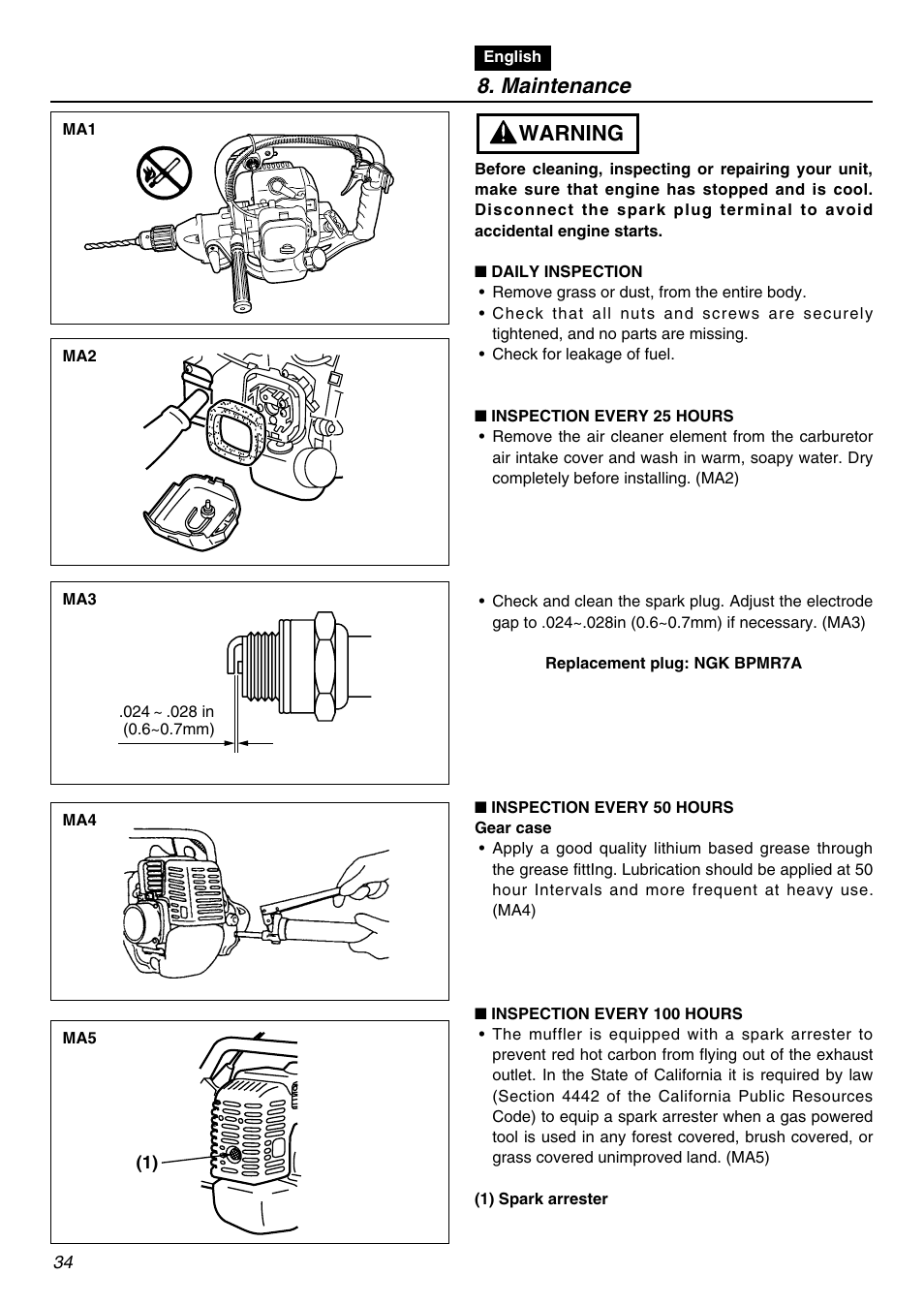 English

8. Maintenance

MA1

MA2

MA3

.024 ~ .028 in
(0.6~0.7mm)

MA4

MA5

(1)

WARNING

Before cleaning, inspecting or repairing your unit, make sure that engine has stopped and is cool. Disconnect the spark plug terminal to avoid accidental engine starts.

■ DAILY INSPECTION
• Remove grass or dust, from the entire body.
• Check that all nuts and screws are securely tightened, and no parts are missing.
• Check for leakage of fuel.

■ INSPECTION EVERY 25 HOURS
• Remove the air cleaner element from the carburetor air intake cover and wash in warm, soapy water. Dry completely before installing. (MA2)

• Check and clean the spark plug. Adjust the electrode gap to .024~.028in (0.6~0.7mm) if necessary. (MA3)

Replacement plug: NGK BPMR7A

■ INSPECTION EVERY 50 HOURS
Gear case
• Apply a good quality lithium based grease through the grease fittIng. Lubrication should be applied at 50 hour Intervals and more frequent at heavy use. (MA4)

■ INSPECTION EVERY 100 HOURS
• The muffler is equipped with a spark arrester to prevent red hot carbon from flying out of the exhaust outlet. In the State of California it is required by law (Section 4442 of the California Public Resources Code) to equip a spark arrester when a gas powered tool is used in any forest covered, brush covered, or grass covered unimproved land. (MA5)

(1) Spark arrester

34