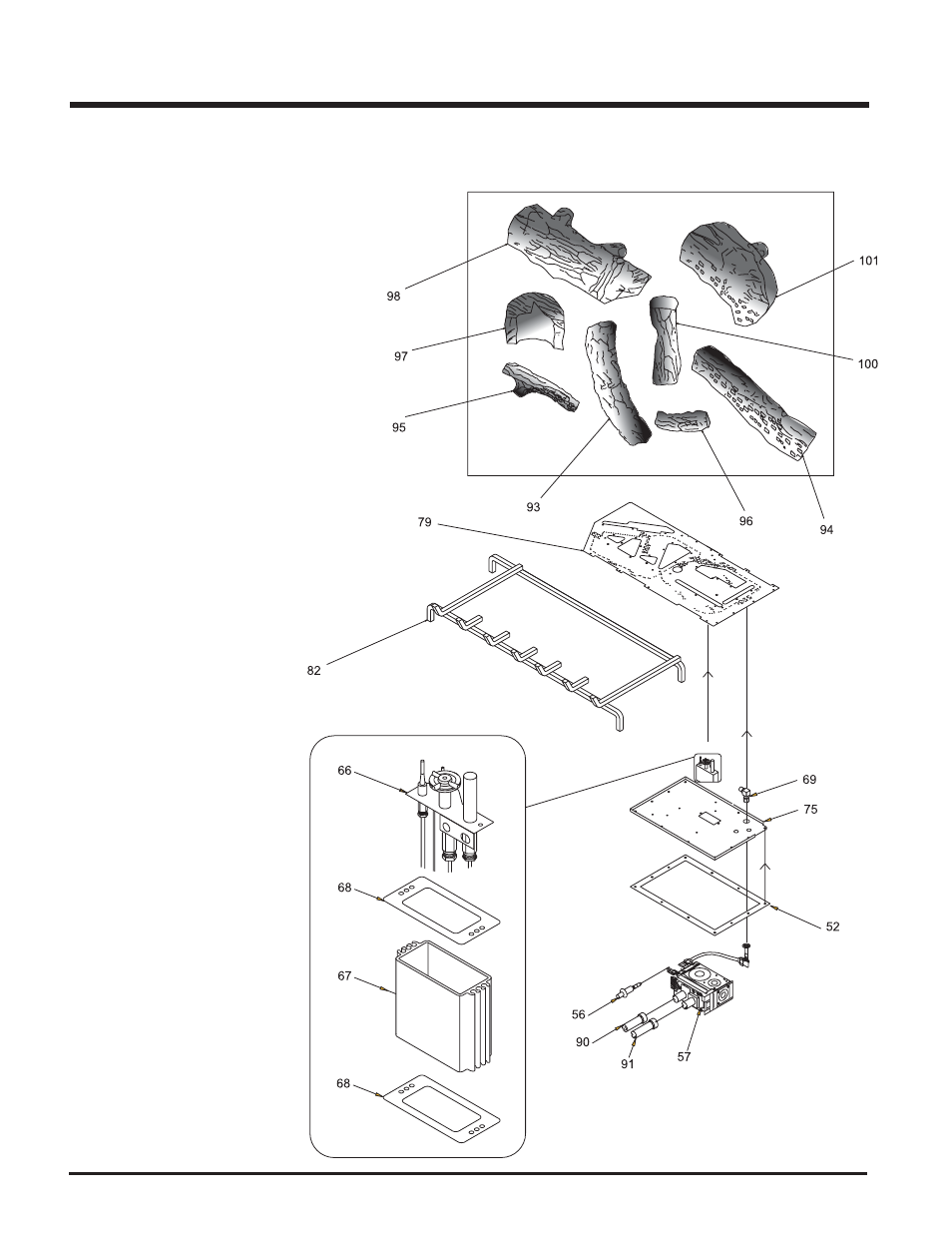 98

101

97

100

95

93

96

94

79

82

66

69

75

68

52

67

56

90

91

57

68