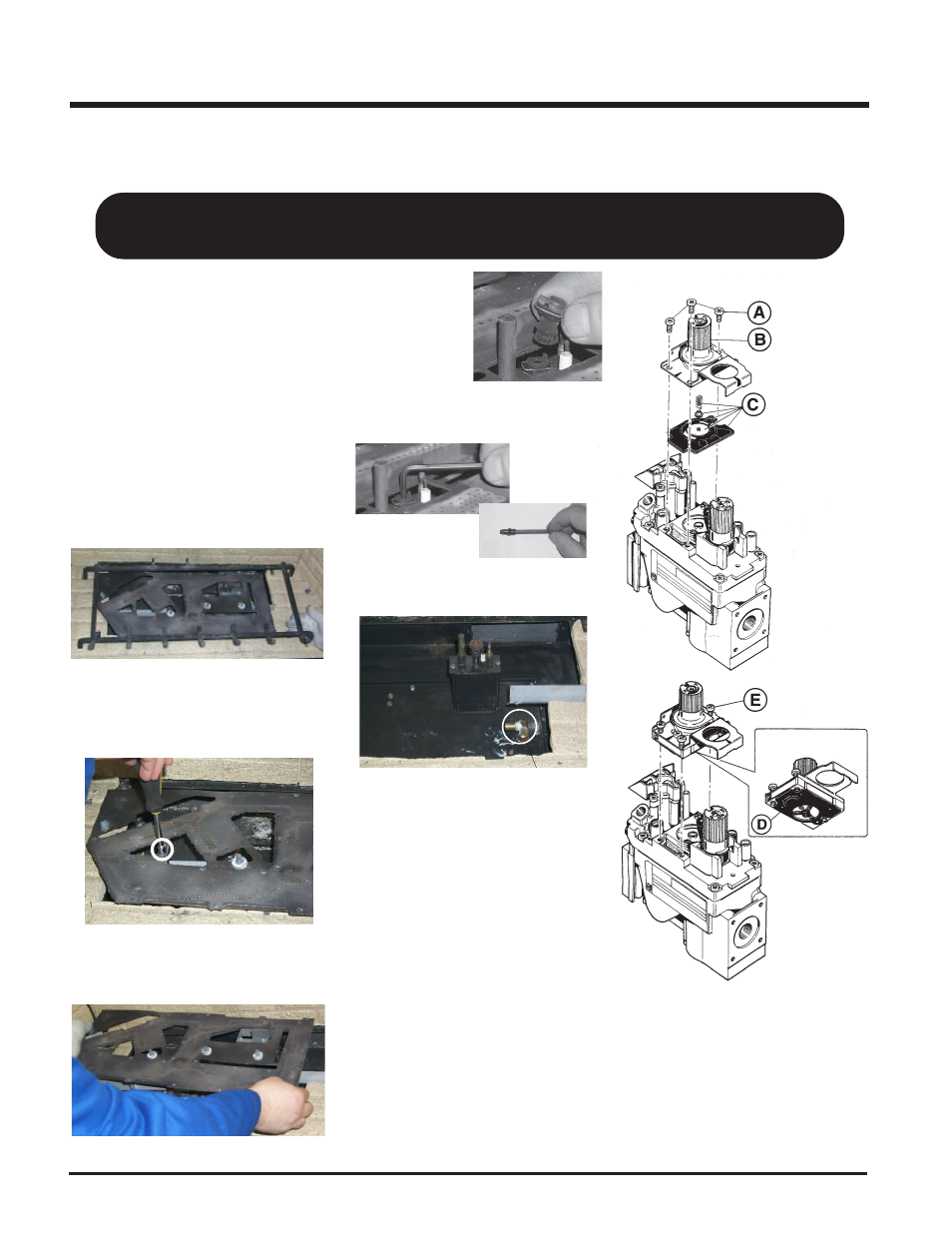 A

B

C

E

D