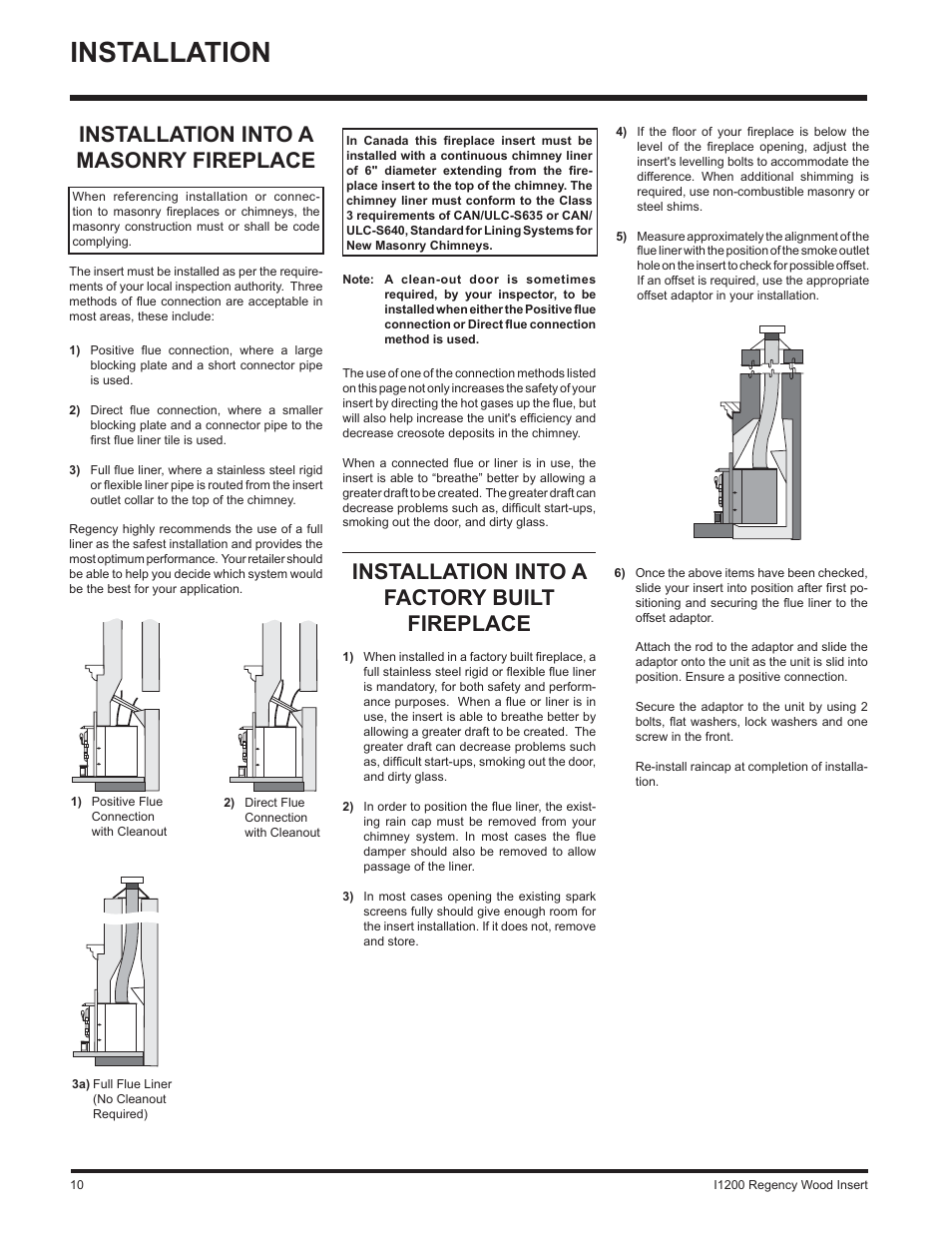 INSTALLATION

INSTALLATION INTO A MASONRY FIREPLACE

When referencing installation or connection to masonry fireplaces or chimneys, the masonry construction must or shall be code complying.

The insert must be installed as per the requirements of your local inspection authority. Three methods of flue connection are acceptable in most areas, these include:

1) Positive flue connection, where a large blocking plate and a short connector pipe is used.

2) Direct flue connection, where a smaller blocking plate and a connector pipe to the first flue liner tile is used.

3) Full flue liner, where a stainless steel rigid or flexible liner pipe is routed from the insert outlet collar to the top of the chimney.

Regency highly recommends the use of a full liner as the safest installation and provides the most optimum performance. Your retailer should be able to help you decide which system would be the best for your application.

1) Positive Flue Connection with Cleanout

2) Direct Flue Connection with Cleanout

3a) Full Flue Liner (No Cleanout Required)

In Canada this fireplace insert must be installed with a continuous chimney liner of 6" diameter extending from the fireplace insert to the top of the chimney. The chimney liner must conform to the Class 3 requirements of CAN/ULC-S635 or CAN/ULC-S640, Standard for Lining Systems for New Masonry Chimneys.

Note: A clean-out door is sometimes required, by your inspector, to be installed when either the Positive flue connection or Direct flue connection method is used.

The use of one of the connection methods listed on this page not only increases the safety of your insert by directing the hot gases up the flue, but will also help increase the unit's efficiency and decrease creosote deposits in the chimney.

When a connected flue or liner is in use, the insert is able to "breathe" better by allowing a greater draft to be created. The greater draft can decrease problems such as, difficult start-ups, smoking out the door, and dirty glass.

INSTALLATION INTO A FACTORY BUILT FIREPLACE

1) When installed in a factory built fireplace, a full stainless steel rigid or flexible flue liner is mandatory, for both safety and performance purposes. When a flue or liner is in use, the insert is able to breathe better by allowing a greater draft to be created. The greater draft can decrease problems such as, difficult start-ups, smoking out the door, and dirty glass.

2) In order to position the flue liner, the existing rain cap must be removed from your chimney system. In most cases the flue damper should also be removed to allow passage of the liner.

3) In most cases opening the existing spark screens fully should give enough room for the insert installation. If it does not, remove and store.

4) If the floor of your fireplace is below the level of the fireplace opening, adjust the insert's levelling bolts to accommodate the difference. When additional shimming is required, use non-combustible masonry or steel shims.

5) Measure approximately the alignment of the flue liner with the position of the smoke outlet hole on the insert to check for possible offset. If an offset is required, use the appropriate offset adaptor in your installation.

6) Once the above items have been checked, slide your insert into position after first positioning and securing the flue liner to the offset adaptor.

Attach the rod to the adaptor and slide the adaptor onto the unit as the unit is slid into position. Ensure a positive connection.

Secure the adaptor to the unit by using 2 bolts, flat washers, lock washers and one screw in the front.

Re-install raincap at completion of installation.

10 I1200 Regency Wood Insert