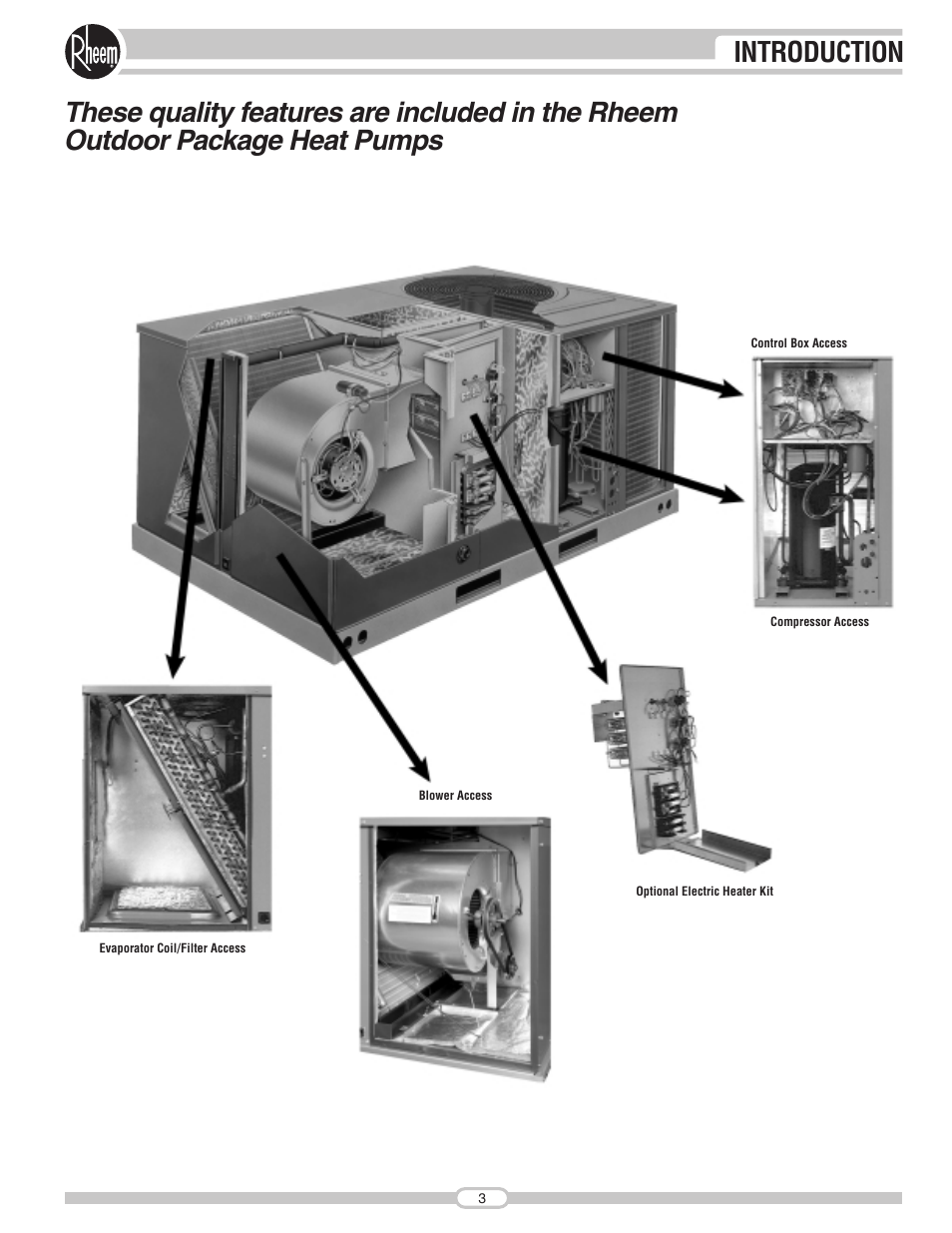 Rheem

INTRODUCTION

These quality features are included in the Rheem Outdoor Package Heat Pumps

Control Box Access

Compressor Access

Blower Access

Optional Electric Heater Kit

Evaporator Coil/Filter Access

3