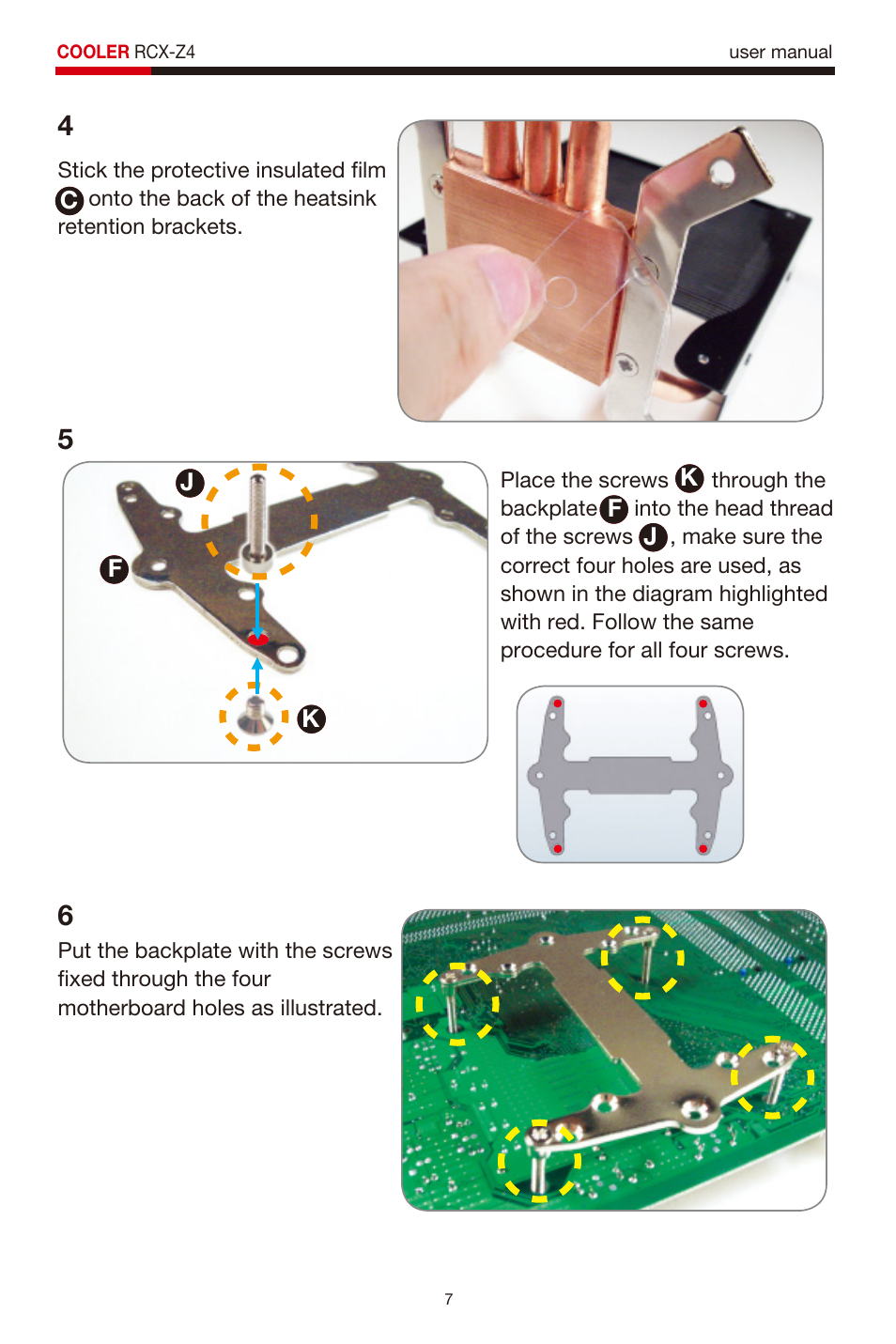 COOLER RCX-Z4 user manual

4

Stick the protective insulated film C onto the back of the heatsink retention brackets.

5

J

F

K

Place the screws K through the backplate F into the head thread of the screws J, make sure the correct four holes are used, as shown in the diagram highlighted with red. Follow the same procedure for all four screws.

6

Put the backplate with the screws fixed through the four motherboard holes as illustrated.

7