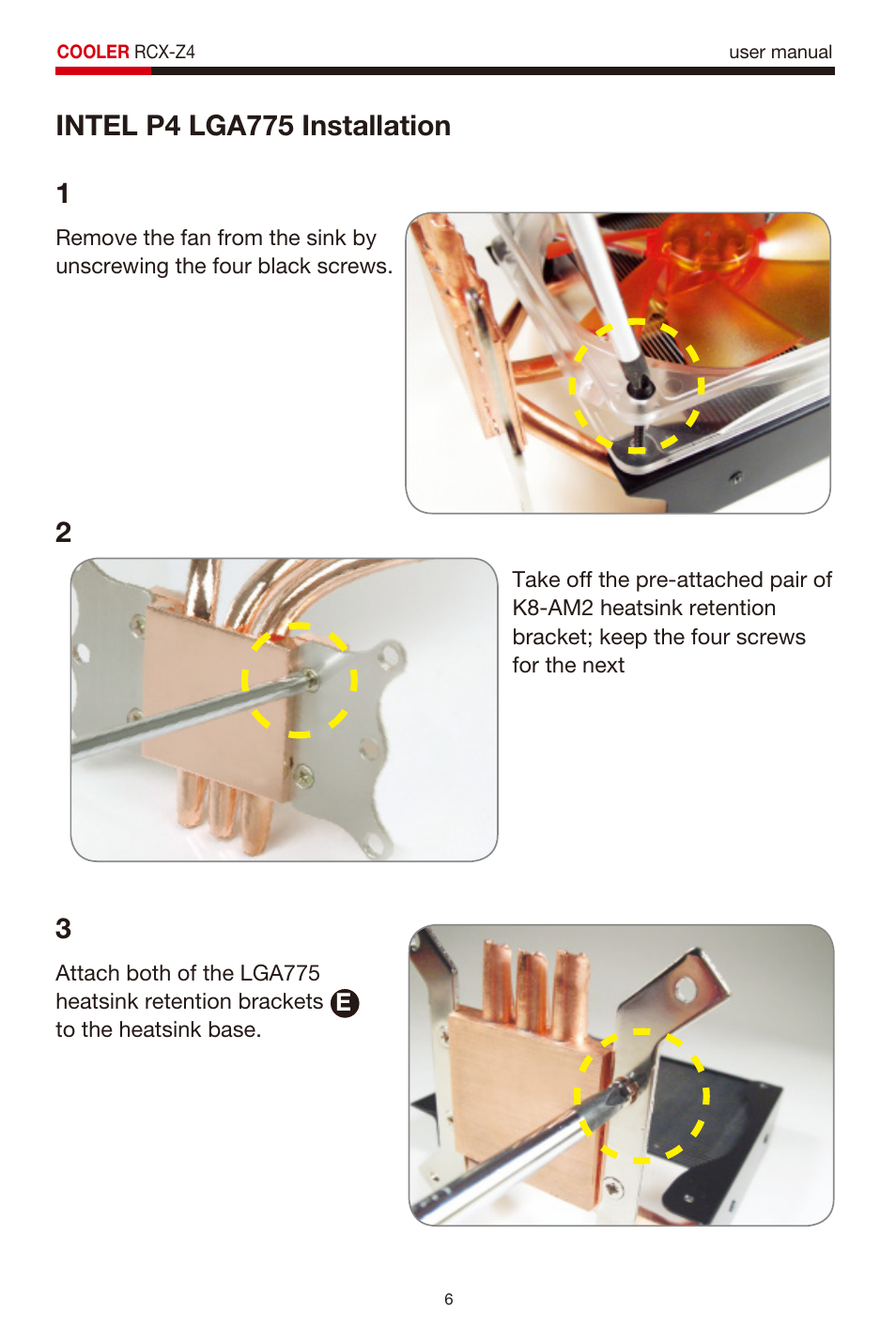 COOLER RCX-Z4

user manual

INTEL P4 LGA775 Installation

1

Remove the fan from the sink by unscrewing the four black screws.

2

Take off the pre-attached pair of K8-AM2 heatsink retention bracket; keep the four screws for the next

3

Attach both of the LGA775 heatsink retention brackets E to the heatsink base.

6