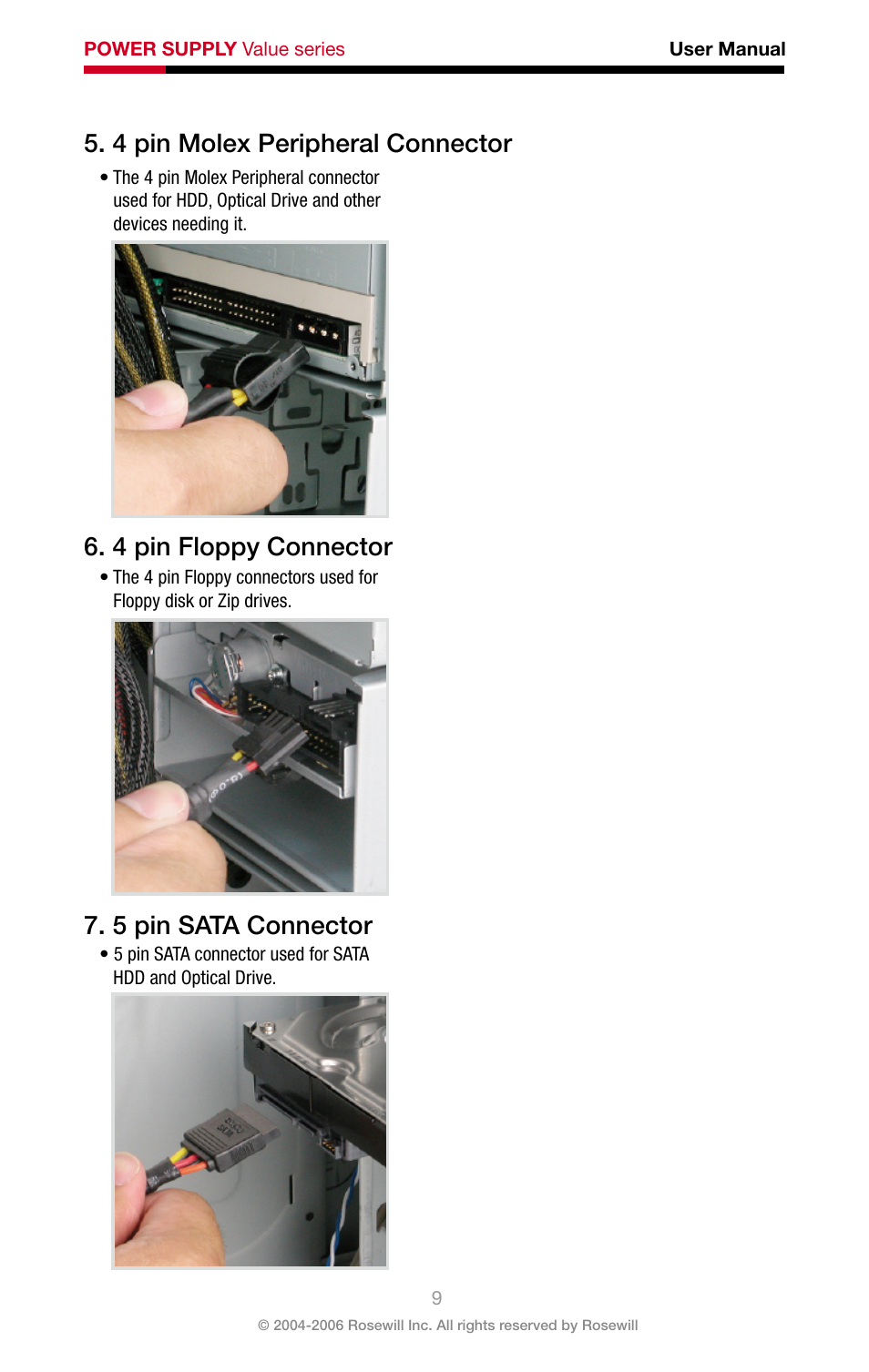 POWER SUPPLY Value series
User Manual

5. 4 pin Molex Peripheral Connector

• The 4 pin Molex Peripheral connector used for HDD, Optical Drive and other devices needing it.

6. 4 pin Floppy Connector

• The 4 pin Floppy connectors used for Floppy disk or Zip drives.

7. 5 pin SATA Connector

• 5 pin SATA connector used for SATA HDD and Optical Drive.

9

© 2004-2006 Rosewill Inc. All rights reserved by Rosewill