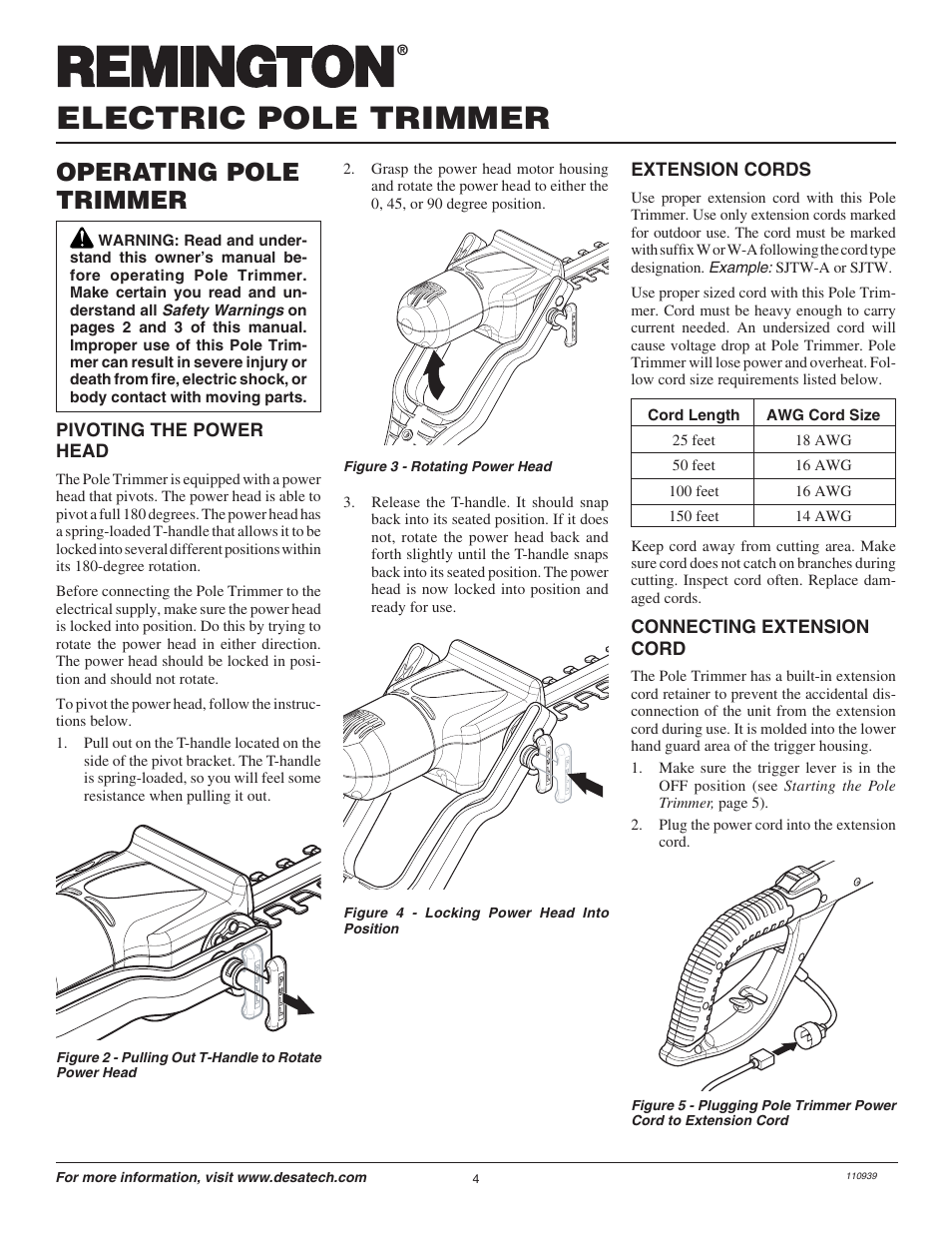 REMINGTON®
ELECTRIC POLE TRIMMER

OPERATING POLE TRIMMER

WARNING: Read and understand this owner's manual before operating Pole Trimmer. Make certain you read and understand all Safety Warnings on pages 2 and 3 of this manual. Improper use of this Pole Trimmer can result in severe injury or death from fire, electric shock, or body contact with moving parts.

PIVOTING THE POWER HEAD

The Pole Trimmer is equipped with a power head that pivots. The power head is able to pivot a full 180 degrees. The power head has a spring-loaded T-handle that allows it to be locked into several different positions within its 180-degree rotation.

Before connecting the Pole Trimmer to the electrical supply, make sure the power head is locked into position. Do this by trying to rotate the power head in either direction. The power head should be locked in position and should not rotate.

To pivot the power head, follow the instructions below.

1. Pull out on the T-handle located on the side of the pivot bracket. The T-handle is spring-loaded, so you will feel some resistance when pulling it out.

Figure 2 - Pulling Out T-Handle to Rotate Power Head

2. Grasp the power head motor housing and rotate the power head to either the 0, 45, or 90 degree position.

Figure 3 - Rotating Power Head

3. Release the T-handle. It should snap back into its seated position. If it does not, rotate the power head back and forth slightly until the T-handle snaps back into its seated position. The power head is now locked into position and ready for use.

Figure 4 - Locking Power Head Into Position

EXTENSION CORDS

Use proper extension cord with this Pole Trimmer. Use only extension cords marked for outdoor use. The cord must be marked with suffix W or W-A following the cord type designation. Example: SJTW-A or SJTW.

Use proper sized cord with this Pole Trimmer. Cord must be heavy enough to carry current needed. An undersized cord will cause voltage drop at Pole Trimmer. Pole Trimmer will lose power and overheat. Follow cord size requirements listed below.

| Cord Length | AWG Cord Size |
|---|---|
| 25 feet | 18 AWG |
| 50 feet | 16 AWG |
| 100 feet | 16 AWG |
| 150 feet | 14 AWG |

Keep cord away from cutting area. Make sure cord does not catch on branches during cutting. Inspect cord often. Replace damaged cords.

CONNECTING EXTENSION CORD

The Pole Trimmer has a built-in extension cord retainer to prevent the accidental disconnection of the unit from the extension cord during use. It is molded into the lower hand guard area of the trigger housing.

1. Make sure the trigger lever is in the OFF position (see Starting the Pole Trimmer, page 5).

2. Plug the power cord into the extension cord.

Figure 5 - Plugging Pole Trimmer Power Cord to Extension Cord

For more information, visit www.desatech.com
4
110939