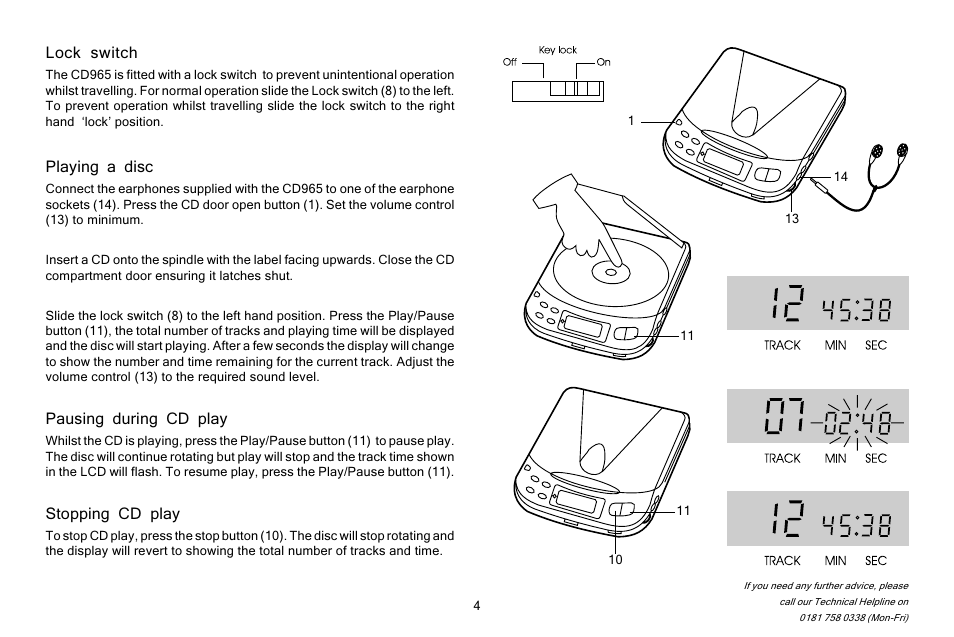 Lock switch

The CD965 is fitted with a lock switch to prevent unintentional operation whilst travelling. For normal operation slide the Lock switch (8) to the left. To prevent operation whilst travelling slide the lock switch to the right hand 'lock' position.

Playing a disc

Connect the earphones supplied with the CD965 to one of the earphone sockets (14). Press the CD door open button (1). Set the volume control (13) to minimum.

Insert a CD onto the spindle with the label facing upwards. Close the CD compartment door ensuring it latches shut.

Slide the lock switch (8) to the left hand position. Press the Play/Pause button (11), the total number of tracks and playing time will be displayed and the disc will start playing. After a few seconds the display will change to show the number and time remaining for the current track. Adjust the volume control (13) to the required sound level.

Pausing during CD play

Whilst the CD is playing, press the Play/Pause button (11) to pause play. The disc will continue rotating but play will stop and the track time shown in the LCD will flash. To resume play, press the Play/Pause button (11).

Stopping CD play

To stop CD play, press the stop button (10). The disc will stop rotating and the display will revert to showing the total number of tracks and time.

4

Key lock
Off
On

1
14
13
11

12 45:38
TRACK MIN SEC

07 02:48
TRACK MIN SEC

11
10

12 45:38
TRACK MIN SEC

If you need any further advice, please call our Technical Helpline on 0181 758 0338 (Mon-Fri)