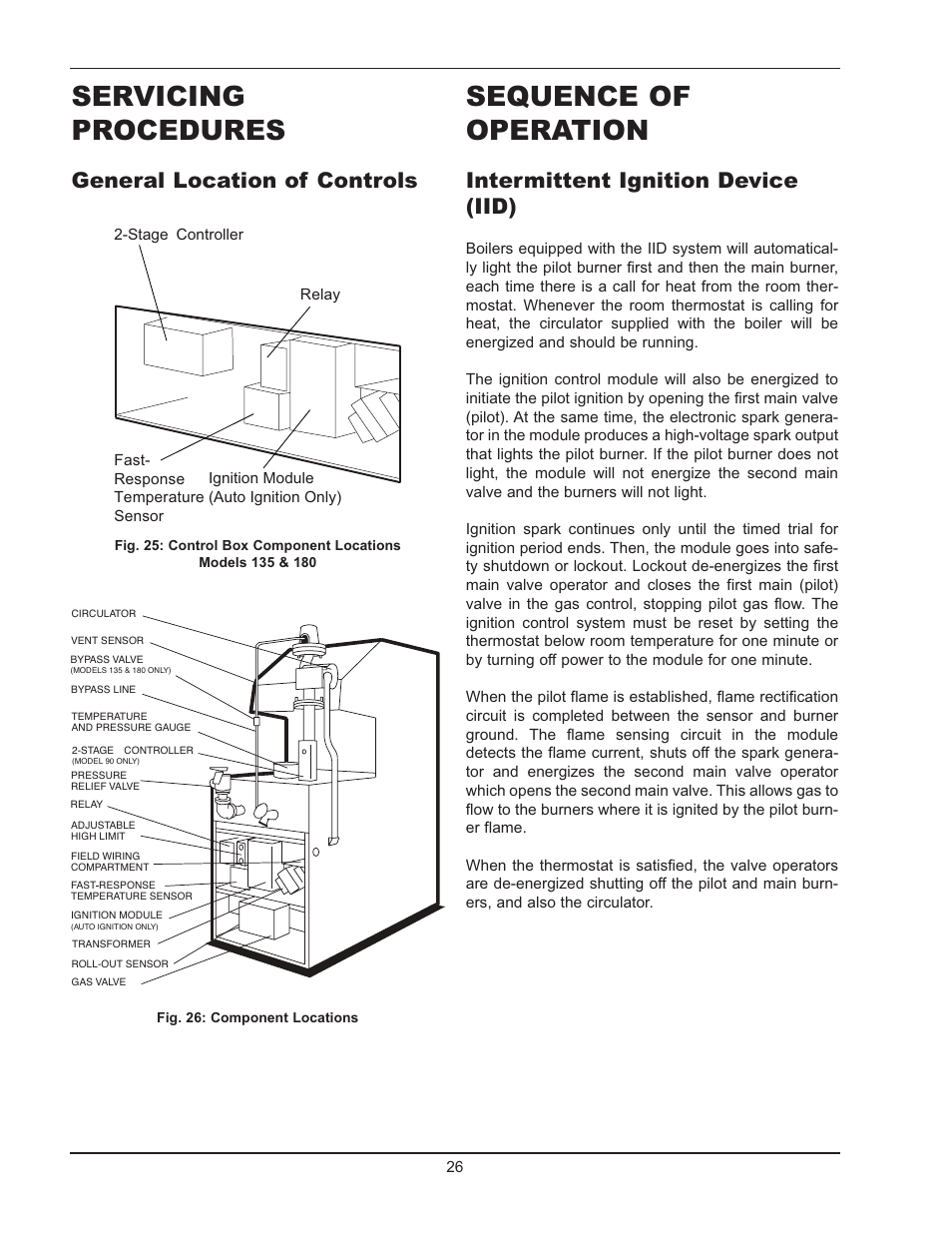 SERVICING PROCEDURES

General Location of Controls

2-Stage Controller

Relay

Fast-Response Temperature Sensor

Ignition Module (Auto Ignition Only)

Fig. 25: Control Box Component Locations Models 135 & 180

CIRCULATOR

VENT SENSOR

BYPASS VALVE
(MODELS 135 & 180 ONLY)

BYPASS LINE

TEMPERATURE AND PRESSURE GAUGE

2-STAGE CONTROLLER
(MODEL 90 ONLY)

PRESSURE RELIEF VALVE

RELAY

ADJUSTABLE HIGH LIMIT

FIELD WIRING COMPARTMENT

FAST-RESPONSE TEMPERATURE SENSOR

IGNITION MODULE
(AUTO IGNITION ONLY)

TRANSFORMER

ROLL-OUT SENSOR

GAS VALVE

Fig. 26: Component Locations

SEQUENCE OF OPERATION

Intermittent Ignition Device (IID)

Boilers equipped with the IID system will automatically light the pilot burner first and then the main burner, each time there is a call for heat from the room thermostat. Whenever the room thermostat is calling for heat, the circulator supplied with the boiler will be energized and should be running.

The ignition control module will also be energized to initiate the pilot ignition by opening the first main valve (pilot). At the same time, the electronic spark generator in the module produces a high-voltage spark output that lights the pilot burner. If the pilot burner does not light, the module will not energize the second main valve and the burners will not light.

Ignition spark continues only until the timed trial for ignition period ends. Then, the module goes into safety shutdown or lockout. Lockout de-energizes the first main valve operator and closes the first main (pilot) valve in the gas control, stopping pilot gas flow. The ignition control system must be reset by setting the thermostat below room temperature for one minute or by turning off power to the module for one minute.

When the pilot flame is established, flame rectification circuit is completed between the sensor and burner ground. The flame sensing circuit in the module detects the flame current, shuts off the spark generator and energizes the second main valve operator which opens the second main valve. This allows gas to flow to the burners where it is ignited by the pilot burner flame.

When the thermostat is satisfied, the valve operators are de-energized shutting off the pilot and main burners, and also the circulator.

26