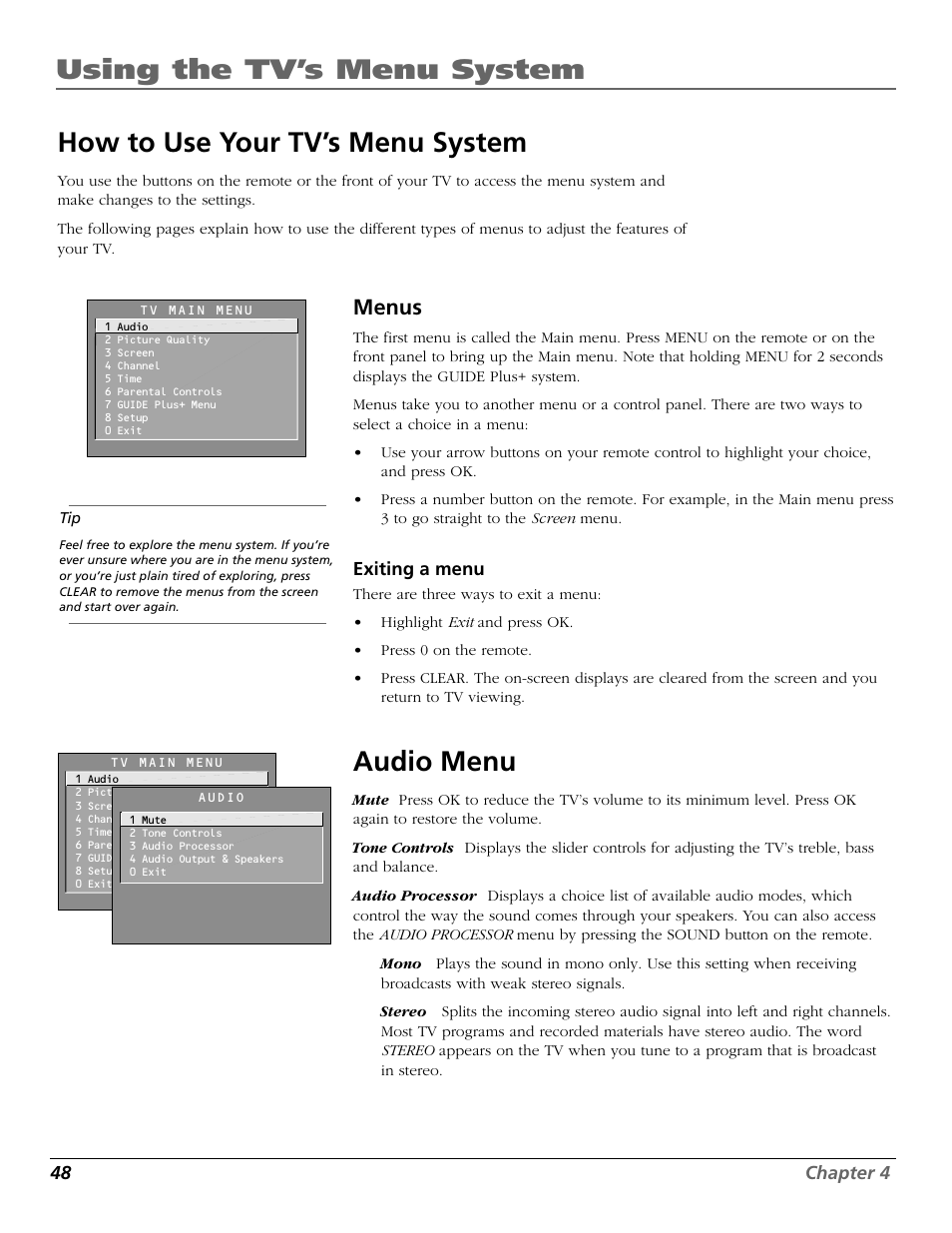 Using the TV's Menu System

How to Use Your TV's Menu System

You use the buttons on the remote or the front of your TV to access the menu system and make changes to the settings.

The following pages explain how to use the different types of menus to adjust the features of your TV.

TV MAIN MENU
1 Audio
2 Picture Quality
3 Screen
4 Channel
5 Time
6 Parental Controls
7 GUIDE Plus+ Menu
8 Setup
0 Exit

Tip

Feel free to explore the menu system. If you're ever unsure where you are in the menu system, or you're just plain tired of exploring, press CLEAR to remove the menus from the screen and start over again.

Menus

The first menu is called the Main menu. Press MENU on the remote or on the front panel to bring up the Main menu. Note that holding MENU for 2 seconds displays the GUIDE Plus+ system.

Menus take you to another menu or a control panel. There are two ways to select a choice in a menu:

• Use your arrow buttons on your remote control to highlight your choice, and press OK.

• Press a number button on the remote. For example, in the Main menu press 3 to go straight to the Screen menu.

Exiting a menu

There are three ways to exit a menu:

• Highlight Exit and press OK.

• Press 0 on the remote.

• Press CLEAR. The on-screen displays are cleared from the screen and you return to TV viewing.

TV MAIN MENU
1 Audio
2 Pict
3 Scre
4 Chan
5 Time
6 Pare
7 GUID
8 Setu
0 Exit

AUDIO
1 Mute
2 Tone Controls
3 Audio Processor
4 Audio Output & Speakers
0 Exit

Audio Menu

Mute Press OK to reduce the TV's volume to its minimum level. Press OK again to restore the volume.

Tone Controls Displays the slider controls for adjusting the TV's treble, bass and balance.

Audio Processor Displays a choice list of available audio modes, which control the way the sound comes through your speakers. You can also access the AUDIO PROCESSOR menu by pressing the SOUND button on the remote.

Mono Plays the sound in mono only. Use this setting when receiving broadcasts with weak stereo signals.

Stereo Splits the incoming stereo audio signal into left and right channels. Most TV programs and recorded materials have stereo audio. The word STEREO appears on the TV when you tune to a program that is broadcast in stereo.

48 Chapter 4