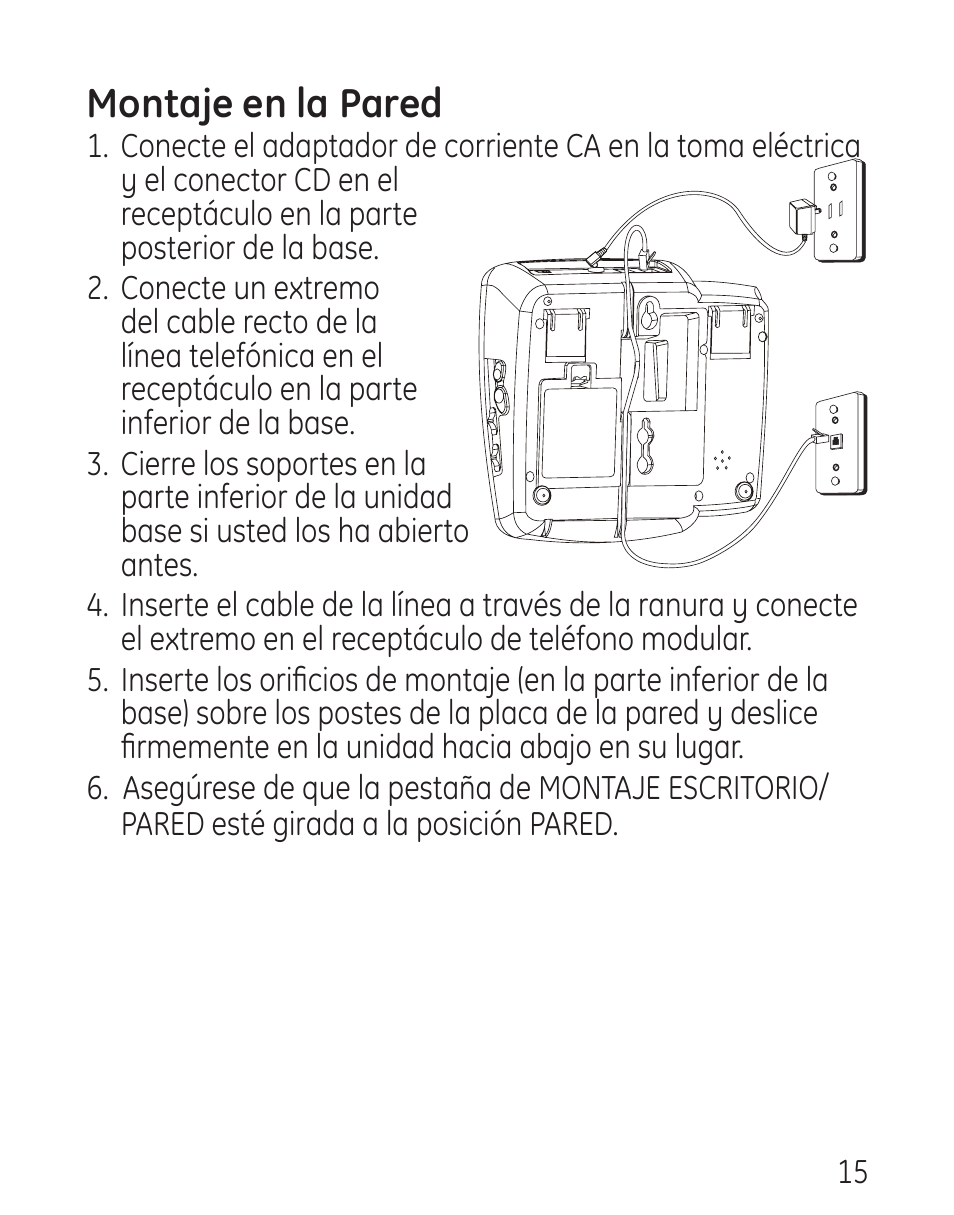 Montaje en la Pared

1. Conecte el adaptador de corriente CA en la toma eléctrica y el conector CD en el receptáculo en la parte posterior de la base.

2. Conecte un extremo del cable recto de la línea telefónica en el receptáculo en la parte inferior de la base.

3. Cierre los soportes en la parte inferior de la unidad base si usted los ha abierto antes.

4. Inserte el cable de la línea a través de la ranura y conecte el extremo en el receptáculo de teléfono modular.

5. Inserte los orificios de montaje (en la parte inferior de la base) sobre los postes de la placa de la pared y deslice firmemente en la unidad hacia abajo en su lugar.

6. Asegúrese de que la pestaña de MONTAJE ESCRITORIO/ PARED esté girada a la posición PARED.

15