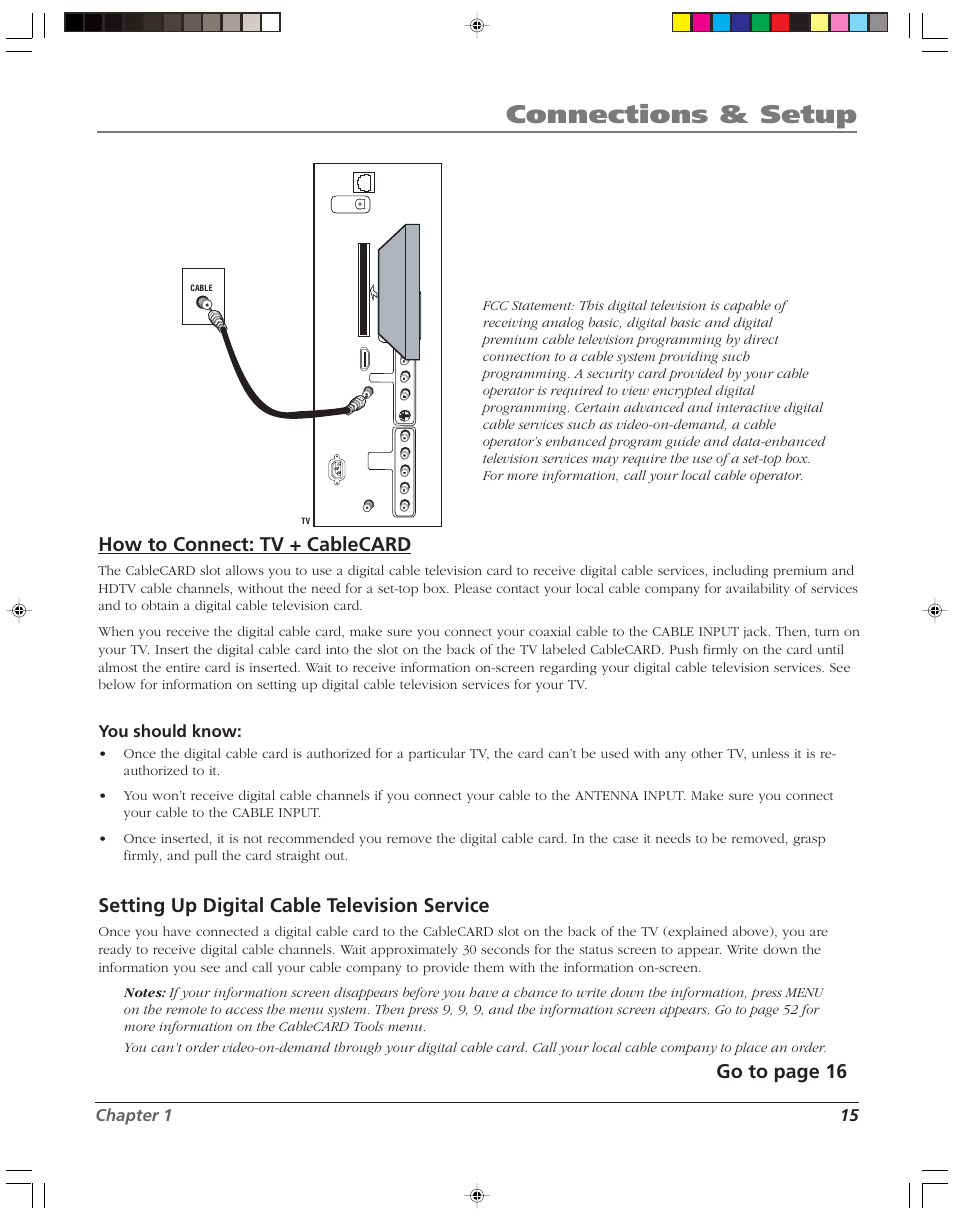 Connections & Setup

CABLE

TV

FCC Statement: This digital television is capable of receiving analog basic, digital basic and digital premium cable television programming by direct connection to a cable system providing such programming. A security card provided by your cable operator is required to view encrypted digital programming. Certain advanced and interactive digital cable services such as video-on-demand, a cable operator's enhanced program guide and data-enhanced television services may require the use of a set-top box. For more information, call your local cable operator.

How to Connect: TV + CableCARD

The CableCARD slot allows you to use a digital cable television card to receive digital cable services, including premium and HDTV cable channels, without the need for a set-top box. Please contact your local cable company for availability of services and to obtain a digital cable television card.

When you receive the digital cable card, make sure you connect your coaxial cable to the CABLE INPUT jack. Then, turn on your TV. Insert the digital cable card into the slot on the back of the TV labeled CableCARD. Push firmly on the card until almost the entire card is inserted. Wait to receive information on-screen regarding your digital cable television services. See below for information on setting up digital cable television services for your TV.

You should know:

• Once the digital cable card is authorized for a particular TV, the card can't be used with any other TV, unless it is re-authorized to it.

• You won't receive digital cable channels if you connect your cable to the ANTENNA INPUT. Make sure you connect your cable to the CABLE INPUT.

• Once inserted, it is not recommended you remove the digital cable card. In the case it needs to be removed, grasp firmly, and pull the card straight out.

Setting Up Digital Cable Television Service

Once you have connected a digital cable card to the CableCARD slot on the back of the TV (explained above), you are ready to receive digital cable channels. Wait approximately 30 seconds for the status screen to appear. Write down the information you see and call your cable company to provide them with the information on-screen.

Notes: If your information screen disappears before you have a chance to write down the information, press MENU on the remote to access the menu system. Then press 9, 9, 9, and the information screen appears. Go to page 52 for more information on the CableCARD Tools menu.

You can't order video-on-demand through your digital cable card. Call your local cable company to place an order.

Go to page 16

Chapter 1 15