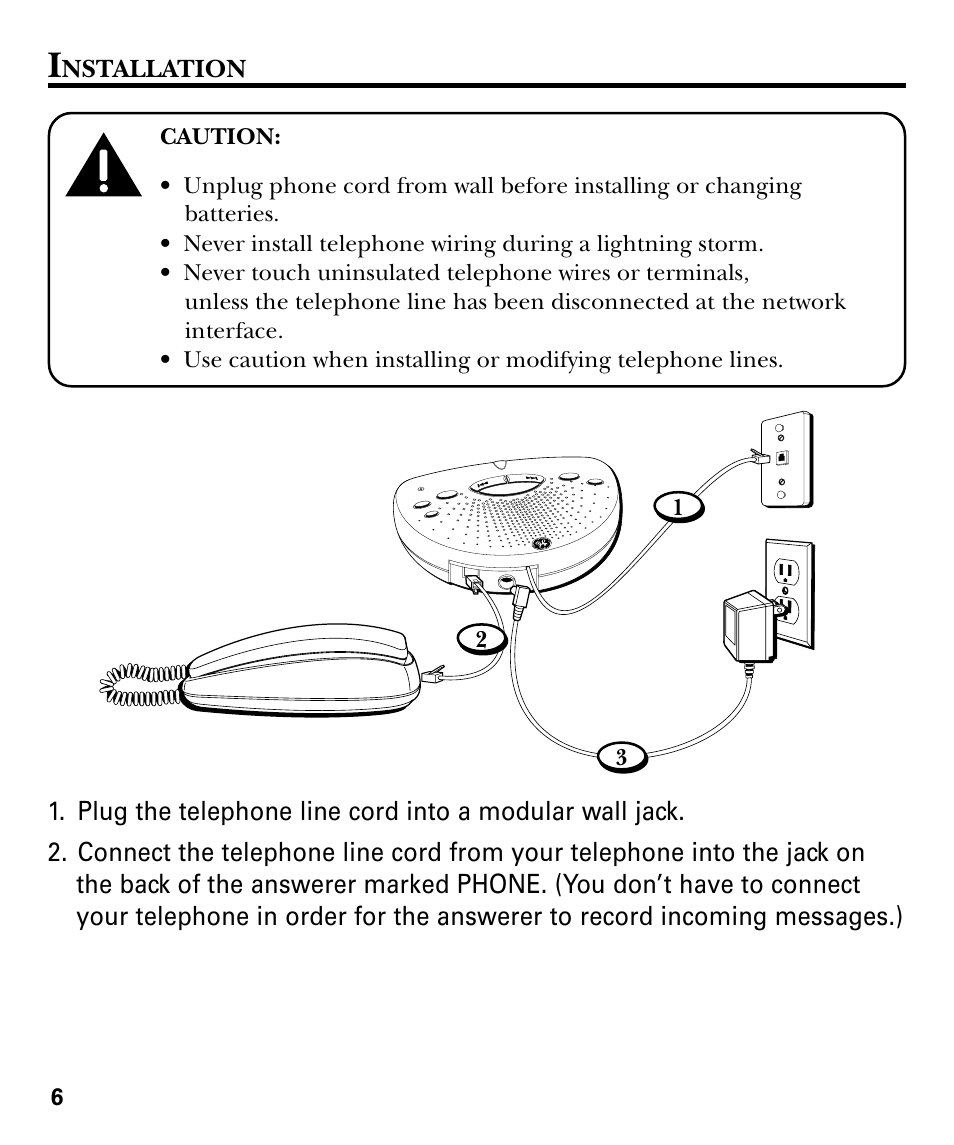 INSTALLATION

CAUTION:

• Unplug phone cord from wall before installing or changing batteries.
• Never install telephone wiring during a lightning storm.
• Never touch uninsulated telephone wires or terminals, unless the telephone line has been disconnected at the network interface.
• Use caution when installing or modifying telephone lines.

1

2

3

1. Plug the telephone line cord into a modular wall jack.

2. Connect the telephone line cord from your telephone into the jack on the back of the answerer marked PHONE. (You don't have to connect your telephone in order for the answerer to record incoming messages.)

6