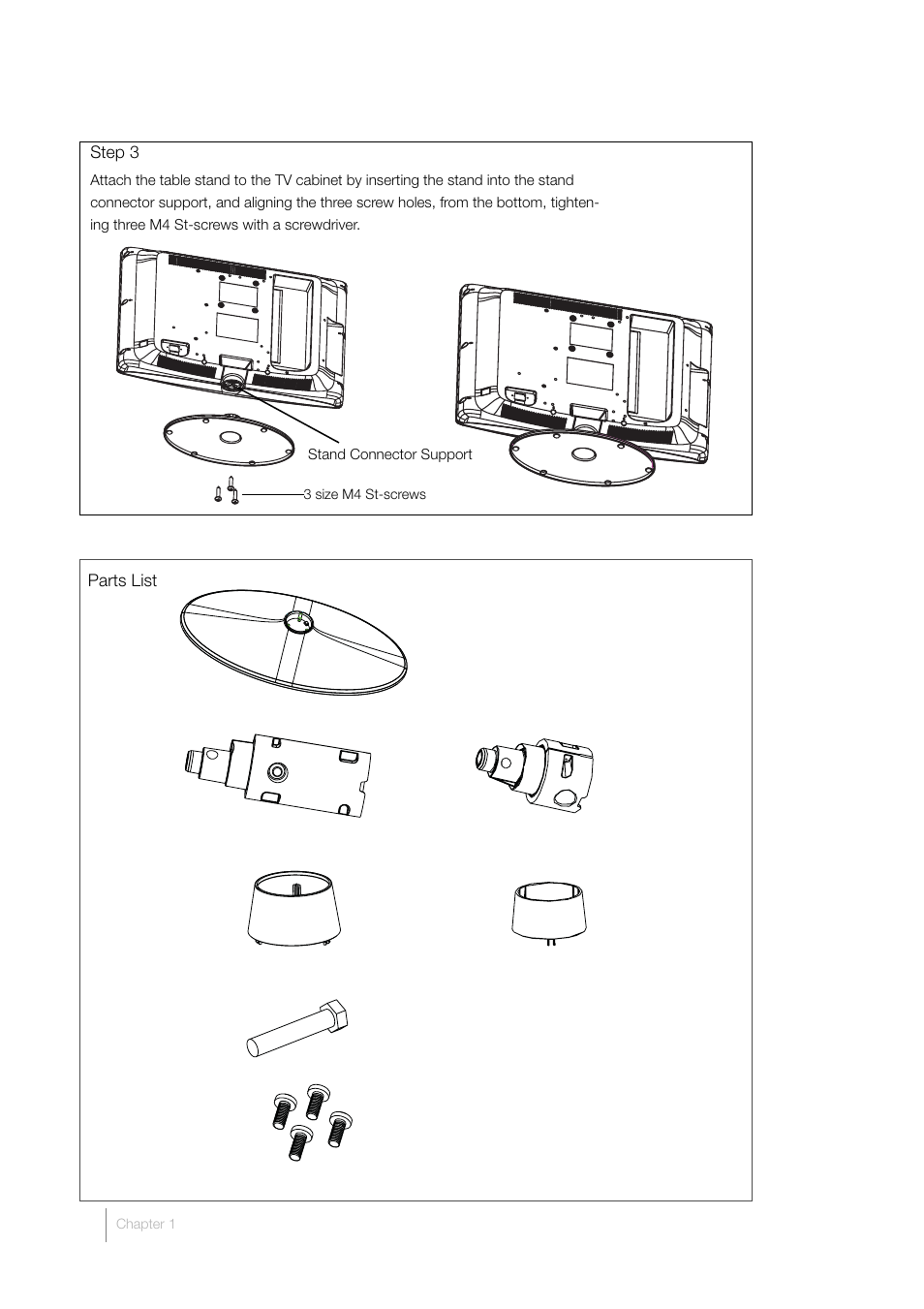 Step 3

Attach the table stand to the TV cabinet by inserting the stand into the stand connector support, and aligning the three screw holes, from the bottom, tightening three M4 St-screws with a screwdriver.

Stand Connector Support

3 size M4 St-screws

Parts List

Chapter 1