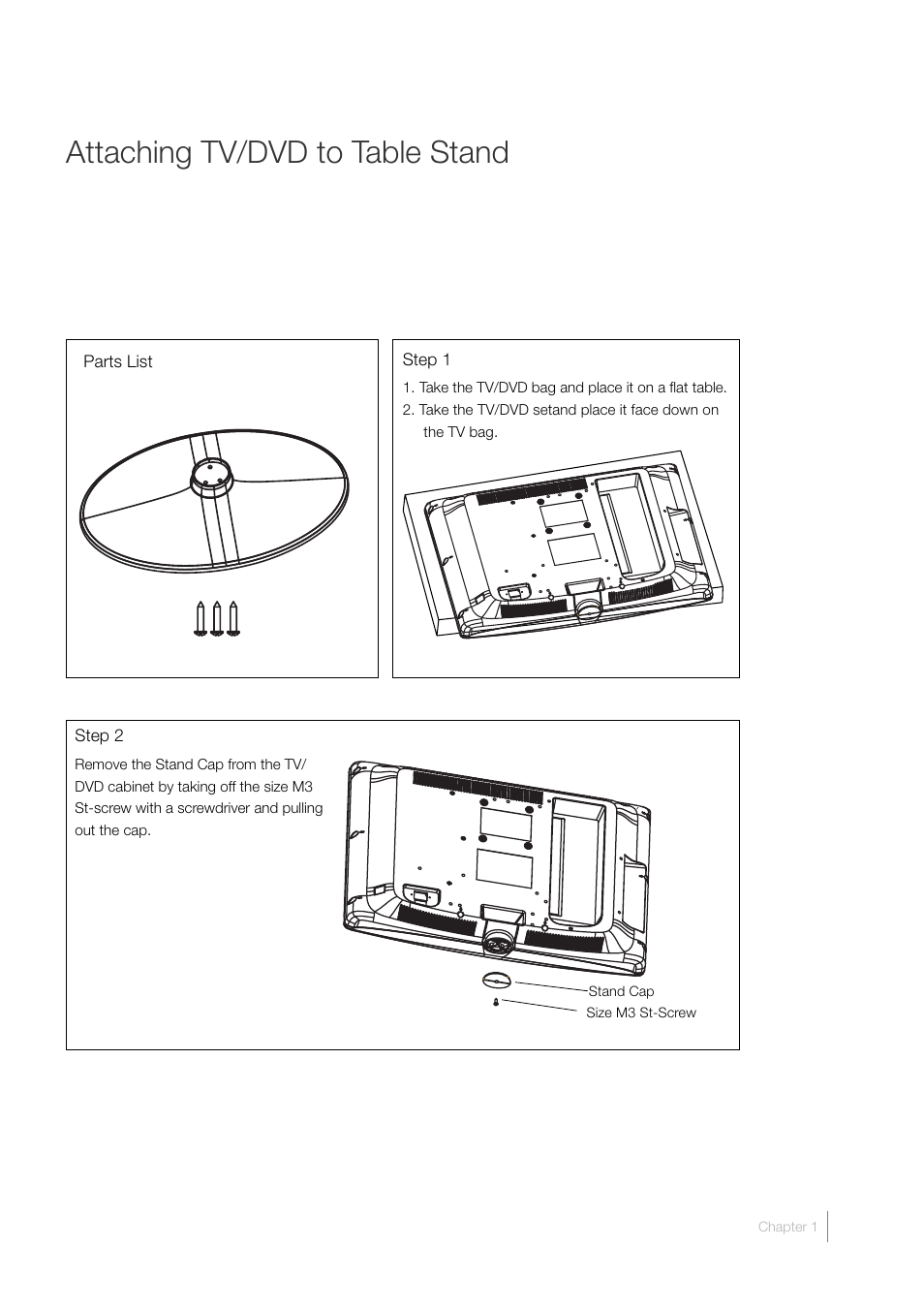 Attaching TV/DVD to Table Stand

Parts List

Step 1

1. Take the TV/DVD bag and place it on a flat table.
2. Take the TV/DVD setand place it face down on the TV bag.

Step 2

Remove the Stand Cap from the TV/DVD cabinet by taking off the size M3 St-screw with a screwdriver and pulling out the cap.

Stand Cap
Size M3 St-Screw

Chapter 1