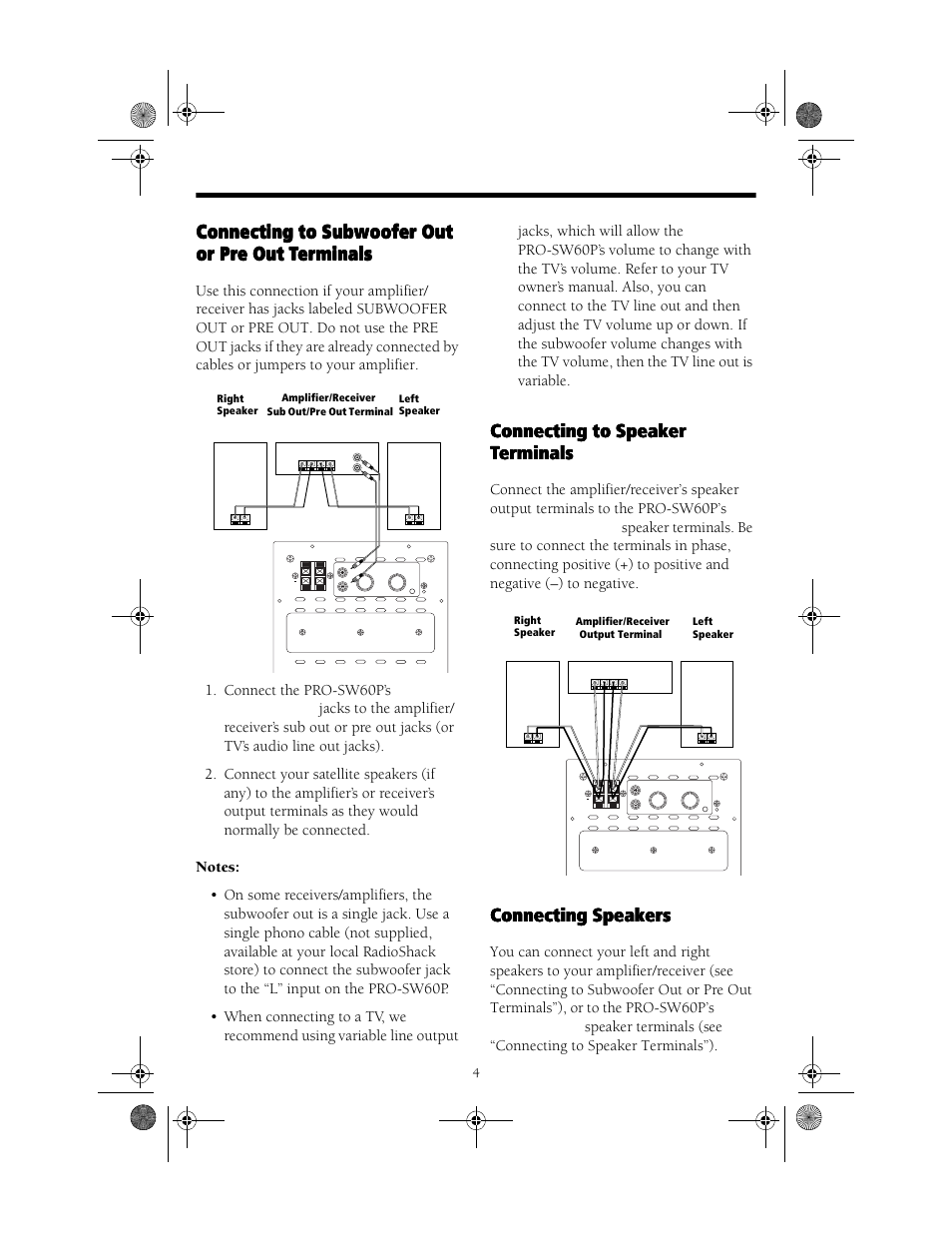 Connecting to Subwoofer Out or Pre Out Terminals

Use this connection if your amplifier/receiver has jacks labeled SUBWOOFER OUT or PRE OUT. Do not use the PRE OUT jacks if they are already connected by cables or jumpers to your amplifier.

Right Speaker

Amplifier/Receiver Sub Out/Pre Out Terminal

Left Speaker

1. Connect the PRO-SW60P's jacks to the amplifier/receiver's sub out or pre out jacks (or TV's audio line out jacks).

2. Connect your satellite speakers (if any) to the amplifier's or receiver's output terminals as they would normally be connected.

Notes:

• On some receivers/amplifiers, the subwoofer out is a single jack. Use a single phono cable (not supplied, available at your local RadioShack store) to connect the subwoofer jack to the "L" input on the PRO-SW60P.

• When connecting to a TV, we recommend using variable line output jacks, which will allow the PRO-SW60P's volume to change with the TV's volume. Refer to your TV owner's manual. Also, you can connect to the TV line out and then adjust the TV volume up or down. If the subwoofer volume changes with the TV volume, then the TV line out is variable.

Connecting to Speaker Terminals

Connect the amplifier/receiver's speaker output terminals to the PRO-SW60P's speaker terminals. Be sure to connect the terminals in phase, connecting positive (+) to positive and negative (–) to negative.

Right Speaker

Amplifier/Receiver Output Terminal

Left Speaker

Connecting Speakers

You can connect your left and right speakers to your amplifier/receiver (see "Connecting to Subwoofer Out or Pre Out Terminals"), or to the PRO-SW60P's speaker terminals (see "Connecting to Speaker Terminals").

4