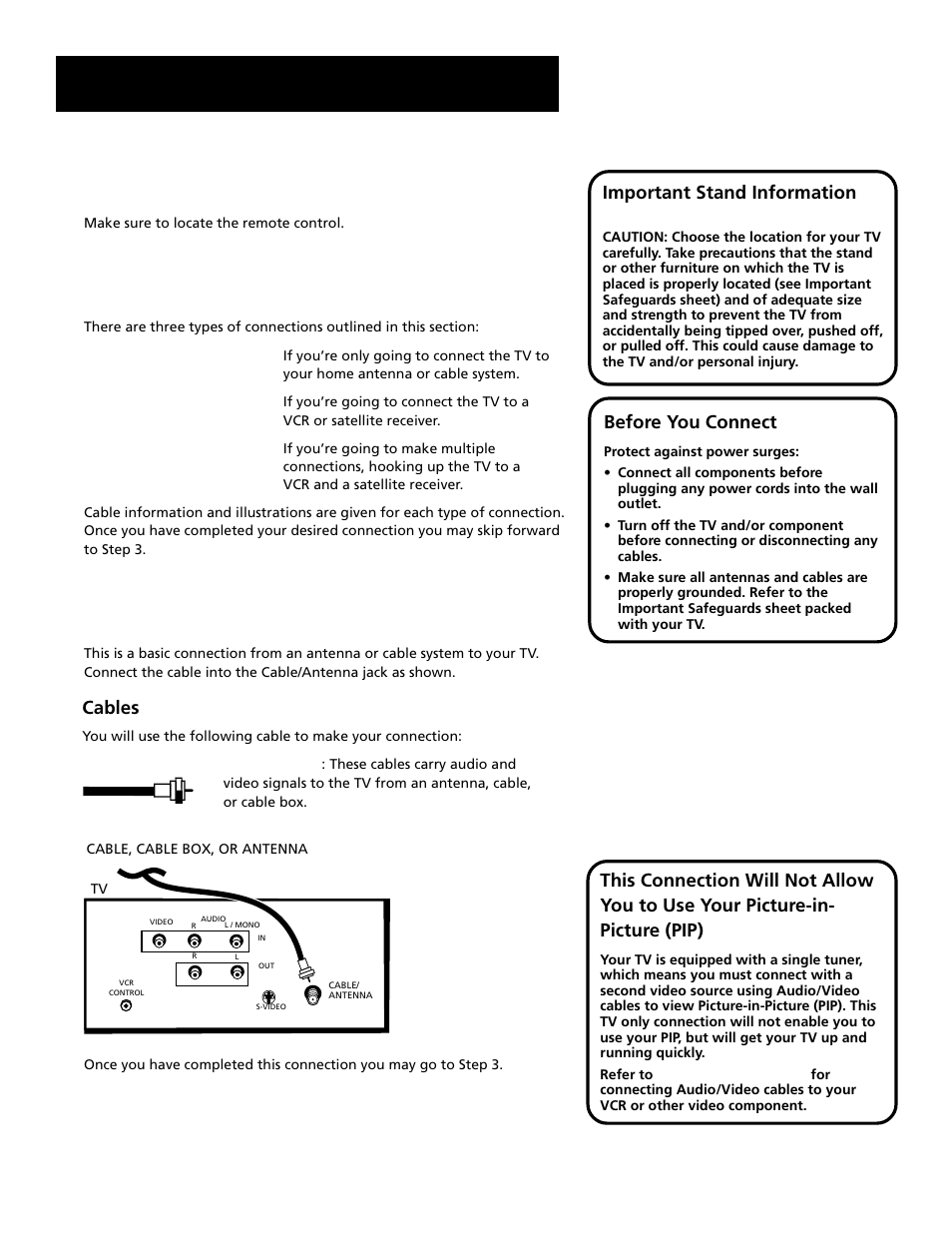 Make sure to locate the remote control.

There are three types of connections outlined in this section:

If you're only going to connect the TV to your home antenna or cable system.

If you're going to connect the TV to a VCR or satellite receiver.

If you're going to make multiple connections, hooking up the TV to a VCR and a satellite receiver.

Cable information and illustrations are given for each type of connection. Once you have completed your desired connection you may skip forward to Step 3.

This is a basic connection from an antenna or cable system to your TV. Connect the cable into the Cable/Antenna jack as shown.

Cables

You will use the following cable to make your connection:

: These cables carry audio and video signals to the TV from an antenna, cable, or cable box.

CABLE, CABLE BOX, OR ANTENNA

TV

VIDEO AUDIO R L / MONO IN R L OUT VCR CONTROL S-VIDEO CABLE/ ANTENNA

Once you have completed this connection you may go to Step 3.

Important Stand Information

CAUTION: Choose the location for your TV carefully. Take precautions that the stand or other furniture on which the TV is placed is properly located (see Important Safeguards sheet) and of adequate size and strength to prevent the TV from accidentally being tipped over, pushed off, or pulled off. This could cause damage to the TV and/or personal injury.

Before You Connect

Protect against power surges:

• Connect all components before plugging any power cords into the wall outlet.

• Turn off the TV and/or component before connecting or disconnecting any cables.

• Make sure all antennas and cables are properly grounded. Refer to the Important Safeguards sheet packed with your TV.

This Connection Will Not Allow You to Use Your Picture-in-Picture (PIP)

Your TV is equipped with a single tuner, which means you must connect with a second video source using Audio/Video cables to view Picture-in-Picture (PIP). This TV only connection will not enable you to use your PIP, but will get your TV up and running quickly.

Refer to for connecting Audio/Video cables to your VCR or other video component.