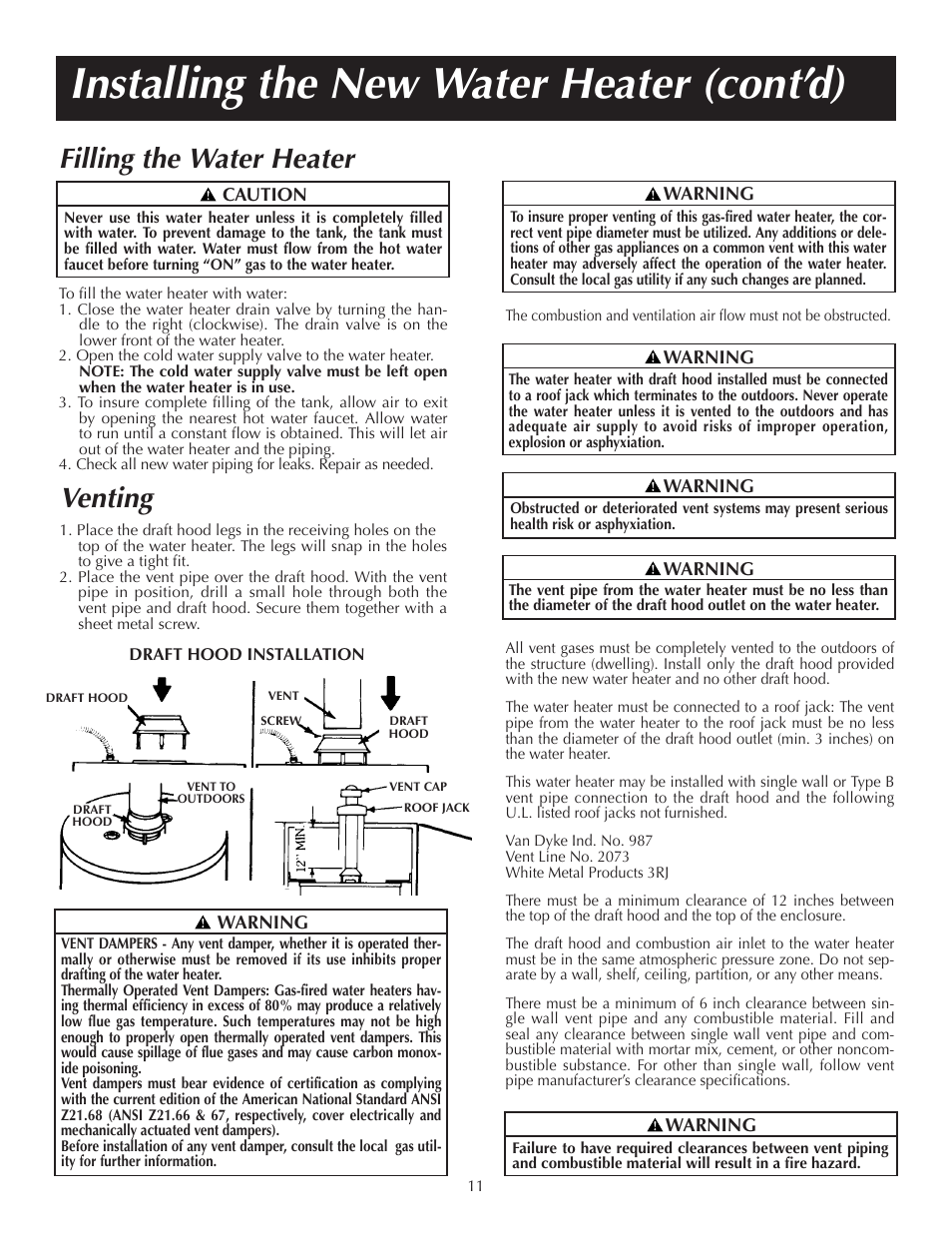 Installing the New Water Heater (cont'd)

Filling the Water Heater

CAUTION
Never use this water heater unless it is completely filled with water. To prevent damage to the tank, the tank must be filled with water. Water must flow from the hot water faucet before turning "ON" gas to the water heater.

To fill the water heater with water:
1. Close the water heater drain valve by turning the handle to the right (clockwise). The drain valve is on the lower front of the water heater.
2. Open the cold water supply valve to the water heater. NOTE: The cold water supply valve must be left open when the water heater is in use.
3. To insure complete filling of the tank, allow air to exit by opening the nearest hot water faucet. Allow water to run until a constant flow is obtained. This will let air out of the water heater and the piping.
4. Check all new water piping for leaks. Repair as needed.

Venting

1. Place the draft hood legs in the receiving holes on the top of the water heater. The legs will snap in the holes to give a tight fit.
2. Place the vent pipe over the draft hood. With the vent pipe in position, drill a small hole through both the vent pipe and draft hood. Secure them together with a sheet metal screw.

DRAFT HOOD INSTALLATION

DRAFT HOOD
VENT
SCREW
DRAFT HOOD
VENT TO OUTDOORS
DRAFT HOOD
VENT CAP
ROOF JACK
12" MIN

WARNING
VENT DAMPERS - Any vent damper, whether it is operated thermally or otherwise must be removed if its use inhibits proper drafting of the water heater.
Thermally Operated Vent Dampers: Gas-fired water heaters having thermal efficiency in excess of 80% may produce a relatively low flue gas temperature. Such temperatures may not be high enough to properly open thermally operated vent dampers. This would cause spillage of flue gases and may cause carbon monoxide poisoning.
Vent dampers must bear evidence of certification as complying with the current edition of the American National Standard ANSI Z21.68 (ANSI Z21.66 & 67, respectively, cover electrically and mechanically actuated vent dampers).
Before installation of any vent damper, consult the local gas utility for further information.

WARNING
To insure proper venting of this gas-fired water heater, the correct vent pipe diameter must be utilized. Any additions or deletions of other gas appliances on a common vent with this water heater may adversely affect the operation of the water heater. Consult the local gas utility if any such changes are planned.

The combustion and ventilation air flow must not be obstructed.

WARNING
The water heater with draft hood installed must be connected to a roof jack which terminates to the outdoors. Never operate the water heater unless it is vented to the outdoors and has adequate air supply to avoid risks of improper operation, explosion or asphyxiation.

WARNING
Obstructed or deteriorated vent systems may present serious health risk or asphyxiation.

WARNING
The vent pipe from the water heater must be no less than the diameter of the draft hood outlet on the water heater.

All vent gases must be completely vented to the outdoors of the structure (dwelling). Install only the draft hood provided with the new water heater and no other draft hood.

The water heater must be connected to a roof jack: The vent pipe from the water heater to the roof jack must be no less than the diameter of the draft hood outlet (min. 3 inches) on the water heater.

This water heater may be installed with single wall or Type B vent pipe connection to the draft hood and the following U.L. listed roof jacks not furnished.

Van Dyke Ind. No. 987
Vent Line No. 2073
White Metal Products 3RJ

There must be a minimum clearance of 12 inches between the top of the draft hood and the top of the enclosure.

The draft hood and combustion air inlet to the water heater must be in the same atmospheric pressure zone. Do not separate by a wall, shelf, ceiling, partition, or any other means.

There must be a minimum of 6 inch clearance between single wall vent pipe and any combustible material. Fill and seal any clearance between single wall vent pipe and combustible material with mortar mix, cement, or other noncombustible substance. For other than single wall, follow vent pipe manufacturer's clearance specifications.

WARNING
Failure to have required clearances between vent piping and combustible material will result in a fire hazard.

11