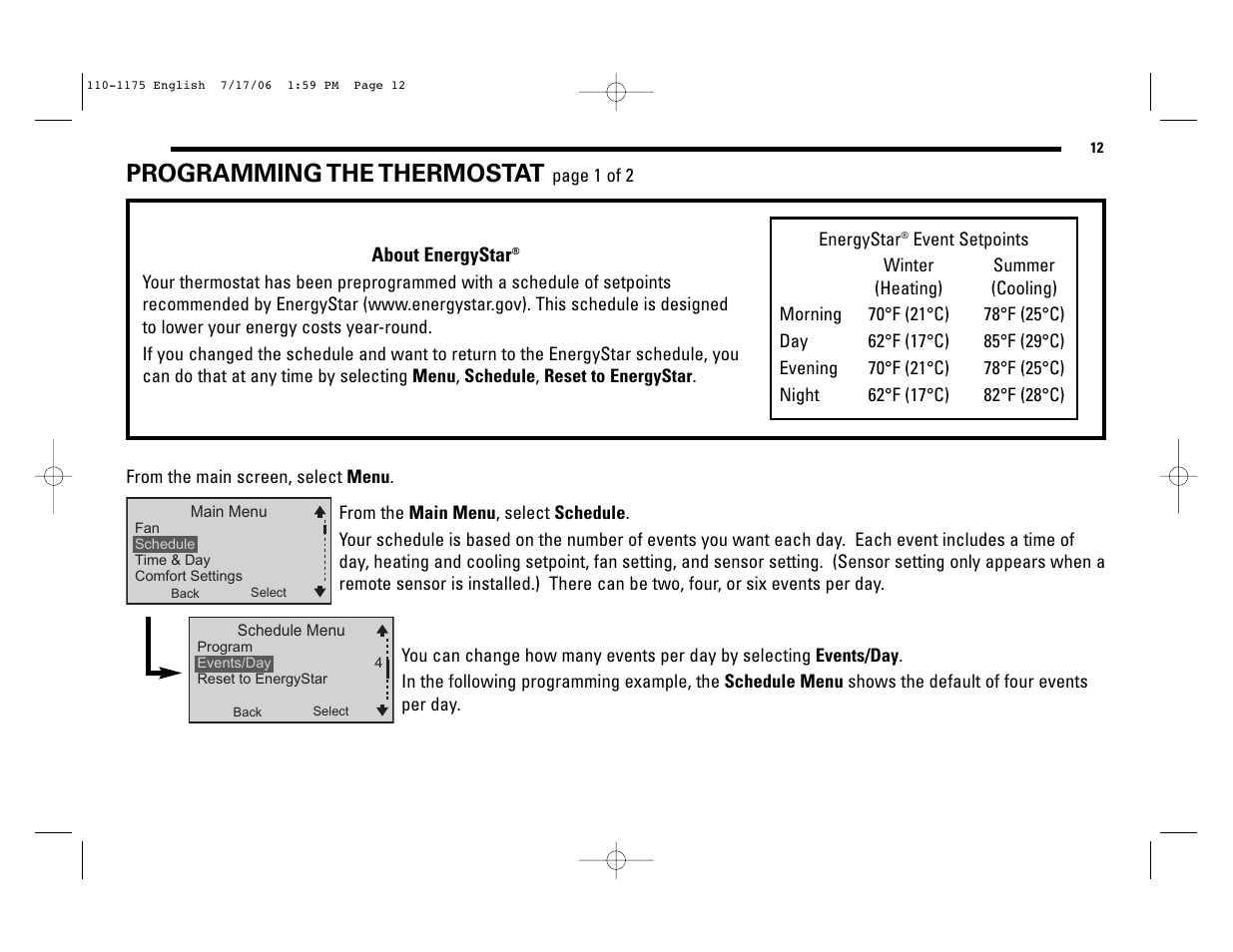 110-1175 English 7/17/06 1:59 PM Page 12

12

PROGRAMMING THE THERMOSTAT page 1 of 2

About EnergyStar®

Your thermostat has been preprogrammed with a schedule of setpoints recommended by EnergyStar (www.energystar.gov). This schedule is designed to lower your energy costs year-round.

If you changed the schedule and want to return to the EnergyStar schedule, you can do that at any time by selecting Menu, Schedule, Reset to EnergyStar.

EnergyStar® Event Setpoints

| | Winter (Heating) | Summer (Cooling) |
|---|---|---|
| Morning | 70°F (21°C) | 78°F (25°C) |
| Day | 62°F (17°C) | 85°F (29°C) |
| Evening | 70°F (21°C) | 78°F (25°C) |
| Night | 62°F (17°C) | 82°F (28°C) |

From the main screen, select Menu.

Main Menu
Fan
Schedule
Time & Day
Comfort Settings
Back Select

From the Main Menu, select Schedule.

Your schedule is based on the number of events you want each day. Each event includes a time of day, heating and cooling setpoint, fan setting, and sensor setting. (Sensor setting only appears when a remote sensor is installed.) There can be two, four, or six events per day.

Schedule Menu
Program
Events/Day 4
Reset to EnergyStar
Back Select

You can change how many events per day by selecting Events/Day.

In the following programming example, the Schedule Menu shows the default of four events per day.