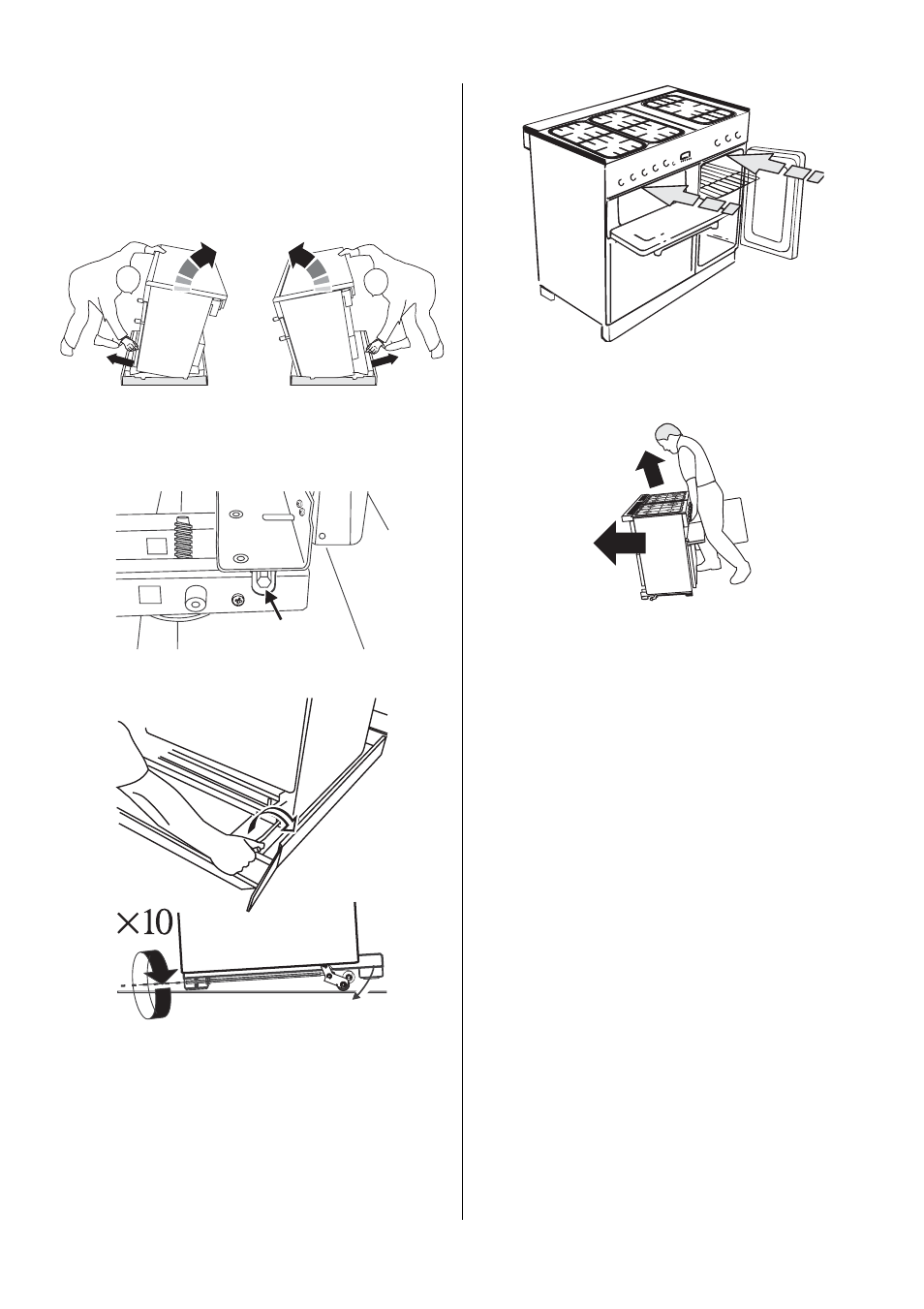 ×10