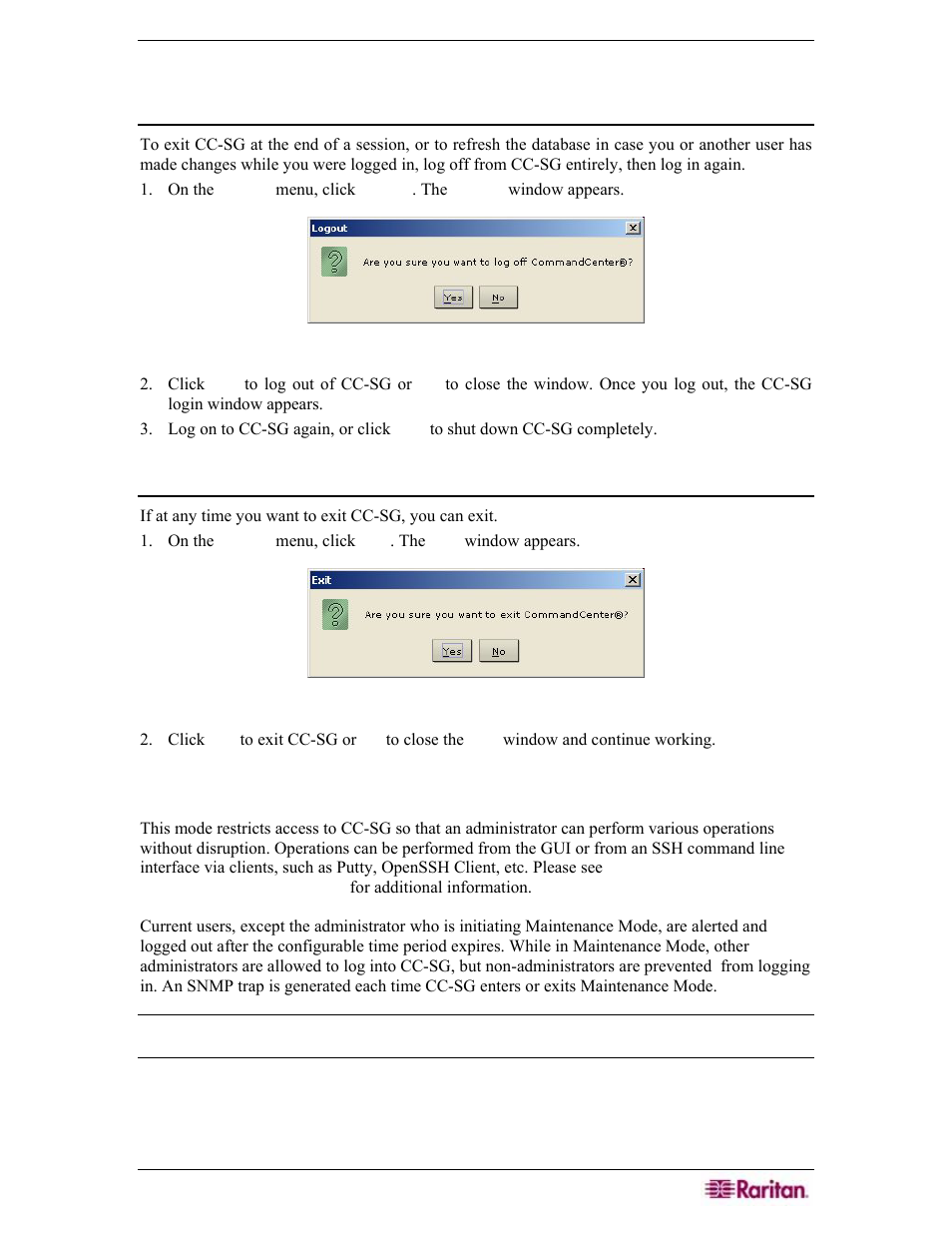 To exit CC-SG at the end of a session, or to refresh the database in case you or another user has made changes while you were logged in, log off from CC-SG entirely, then log in again.

1. On the menu, click . The window appears.

Logout

Are you sure you want to log off CommandCenter®?

Yes No

2. Click to log out of CC-SG or to close the window. Once you log out, the CC-SG login window appears.

3. Log on to CC-SG again, or click to shut down CC-SG completely.

If at any time you want to exit CC-SG, you can exit.

1. On the menu, click . The window appears.

Exit

Are you sure you want to exit CommandCenter®?

Yes No

2. Click to exit CC-SG or to close the window and continue working.

This mode restricts access to CC-SG so that an administrator can perform various operations without disruption. Operations can be performed from the GUI or from an SSH command line interface via clients, such as Putty, OpenSSH Client, etc. Please see for additional information.

Current users, except the administrator who is initiating Maintenance Mode, are alerted and logged out after the configurable time period expires. While in Maintenance Mode, other administrators are allowed to log into CC-SG, but non-administrators are prevented from logging in. An SNMP trap is generated each time CC-SG enters or exits Maintenance Mode.

Raritan.