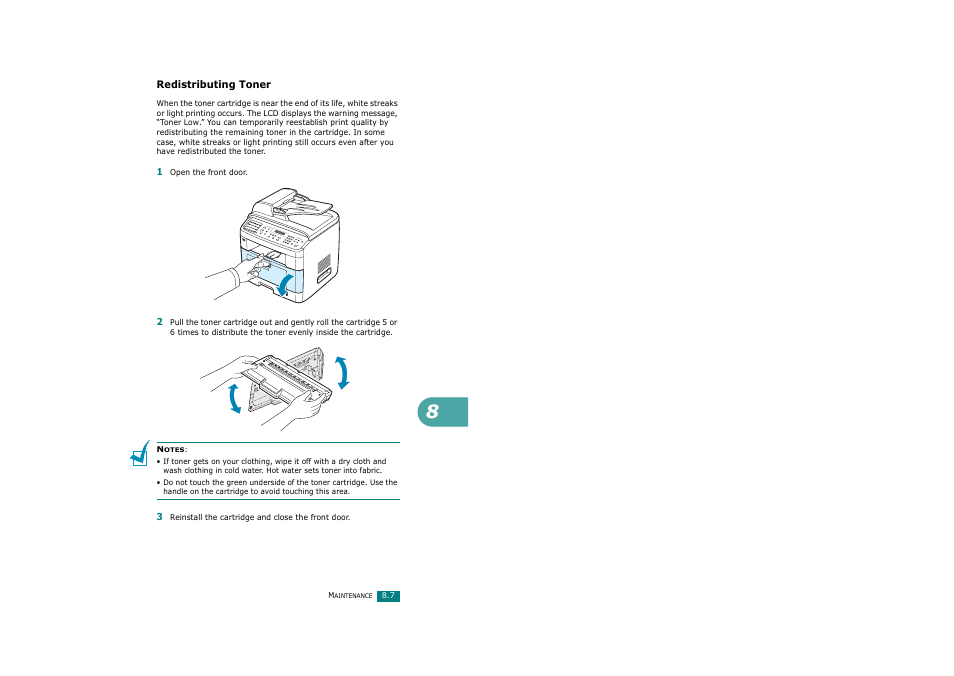 Redistributing Toner

When the toner cartridge is near the end of its life, white streaks or light printing occurs. The LCD displays the warning message, "Toner Low." You can temporarily reestablish print quality by redistributing the remaining toner in the cartridge. In some case, white streaks or light printing still occurs even after you have redistributed the toner.

1 Open the front door.

2 Pull the toner cartridge out and gently roll the cartridge 5 or 6 times to distribute the toner evenly inside the cartridge.

8

NOTES:
• If toner gets on your clothing, wipe it off with a dry cloth and wash clothing in cold water. Hot water sets toner into fabric.
• Do not touch the green underside of the toner cartridge. Use the handle on the cartridge to avoid touching this area.

3 Reinstall the cartridge and close the front door.

MAINTENANCE 8.7