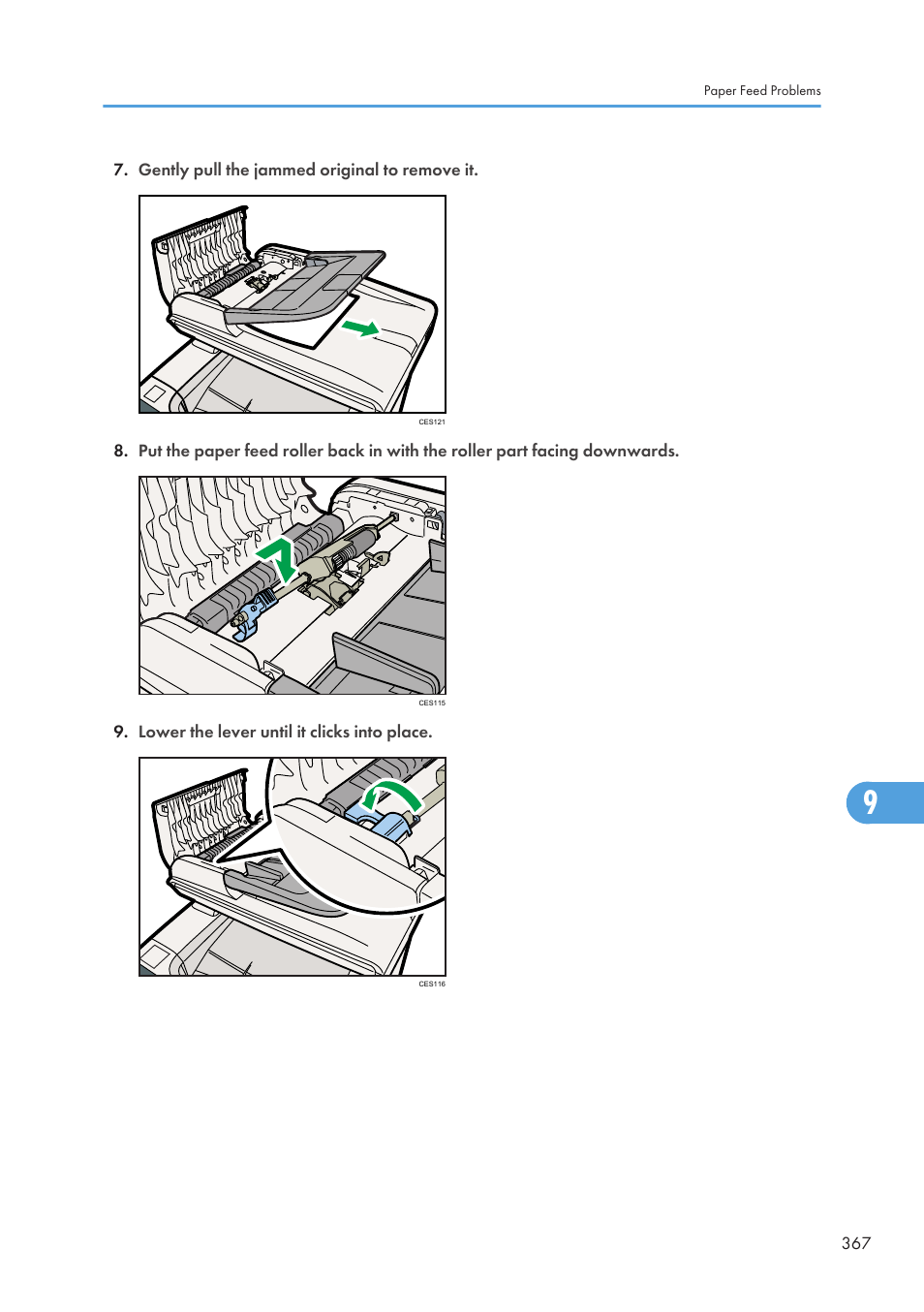 Paper Feed Problems

7. Gently pull the jammed original to remove it.

CES121

8. Put the paper feed roller back in with the roller part facing downwards.

CES115

9. Lower the lever until it clicks into place.

CES116

9

367