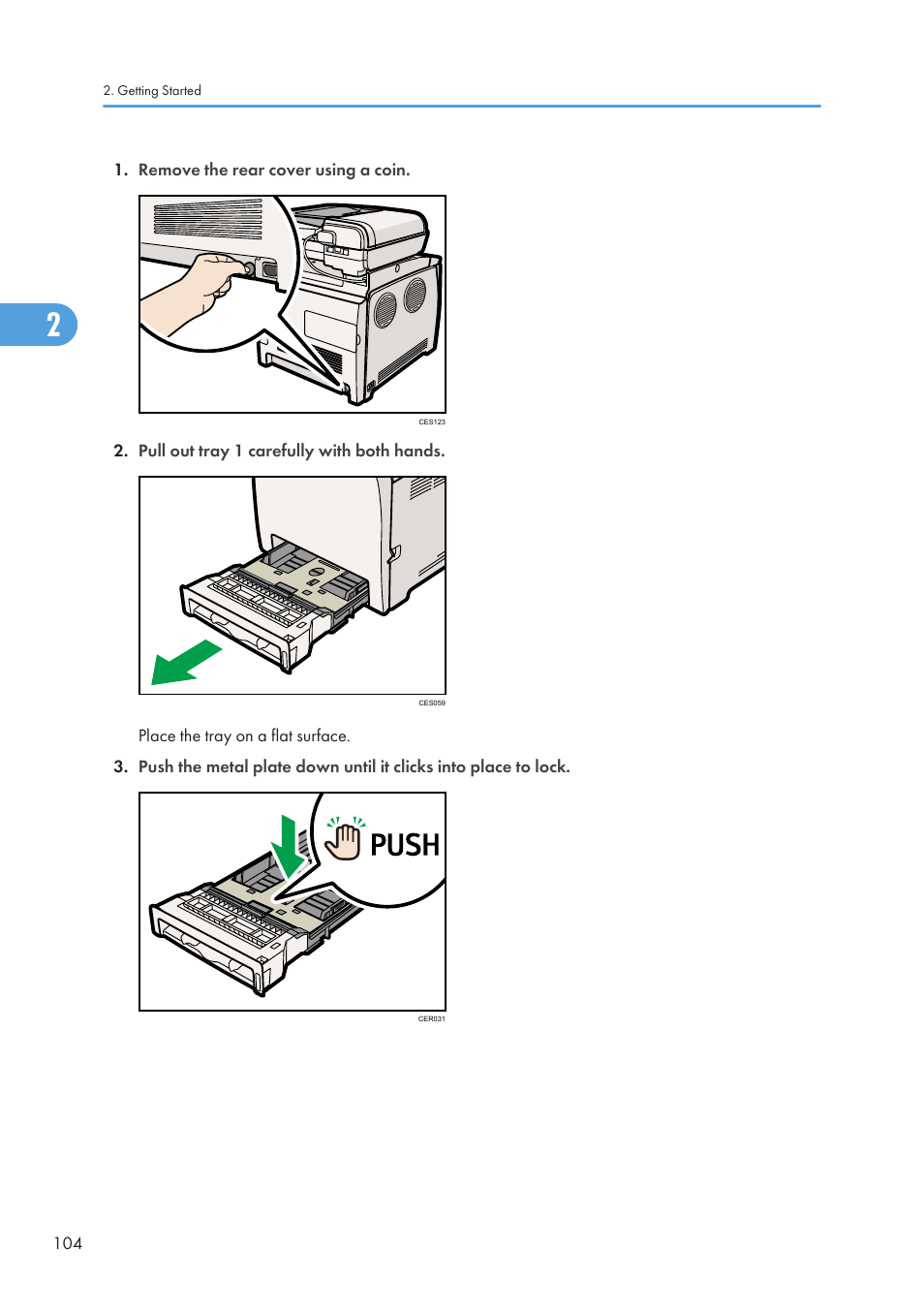 2. Getting Started

2

1. Remove the rear cover using a coin.

CES123

2. Pull out tray 1 carefully with both hands.

CES059

Place the tray on a flat surface.

3. Push the metal plate down until it clicks into place to lock.

PUSH

CER031

104