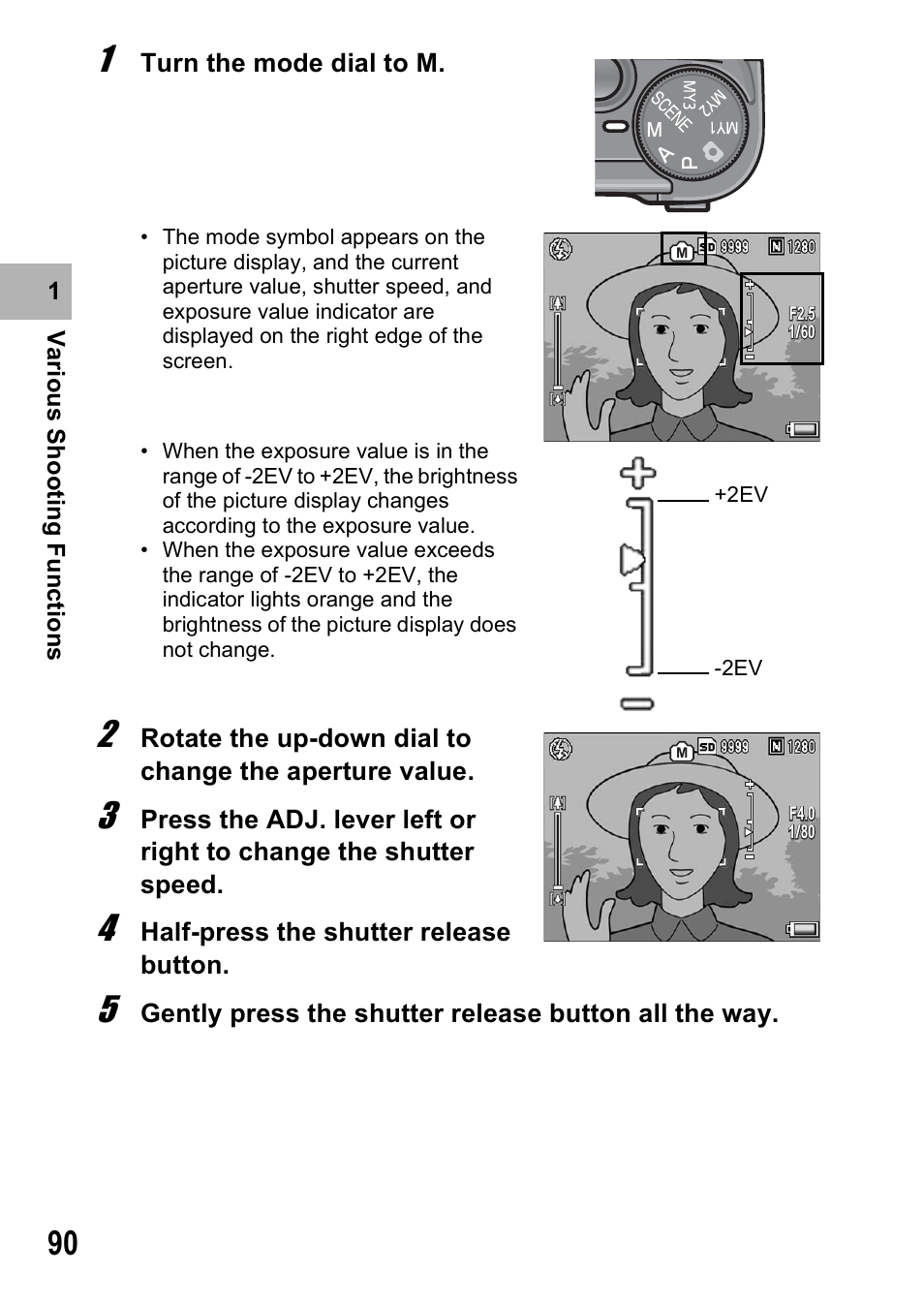 1 Turn the mode dial to M.

SCENE MY3 MY2 MY1 M A P

• The mode symbol appears on the picture display, and the current aperture value, shutter speed, and exposure value indicator are displayed on the right edge of the screen.

M SD 9999 N 1280 F2.5 1/60

• When the exposure value is in the range of -2EV to +2EV, the brightness of the picture display changes according to the exposure value.
• When the exposure value exceeds the range of -2EV to +2EV, the indicator lights orange and the brightness of the picture display does not change.

+2EV
-2EV

2 Rotate the up-down dial to change the aperture value.

3 Press the ADJ. lever left or right to change the shutter speed.

4 Half-press the shutter release button.

M SD 9999 N 1280 F4.0 1/80

5 Gently press the shutter release button all the way.

1
Various Shooting Functions

90