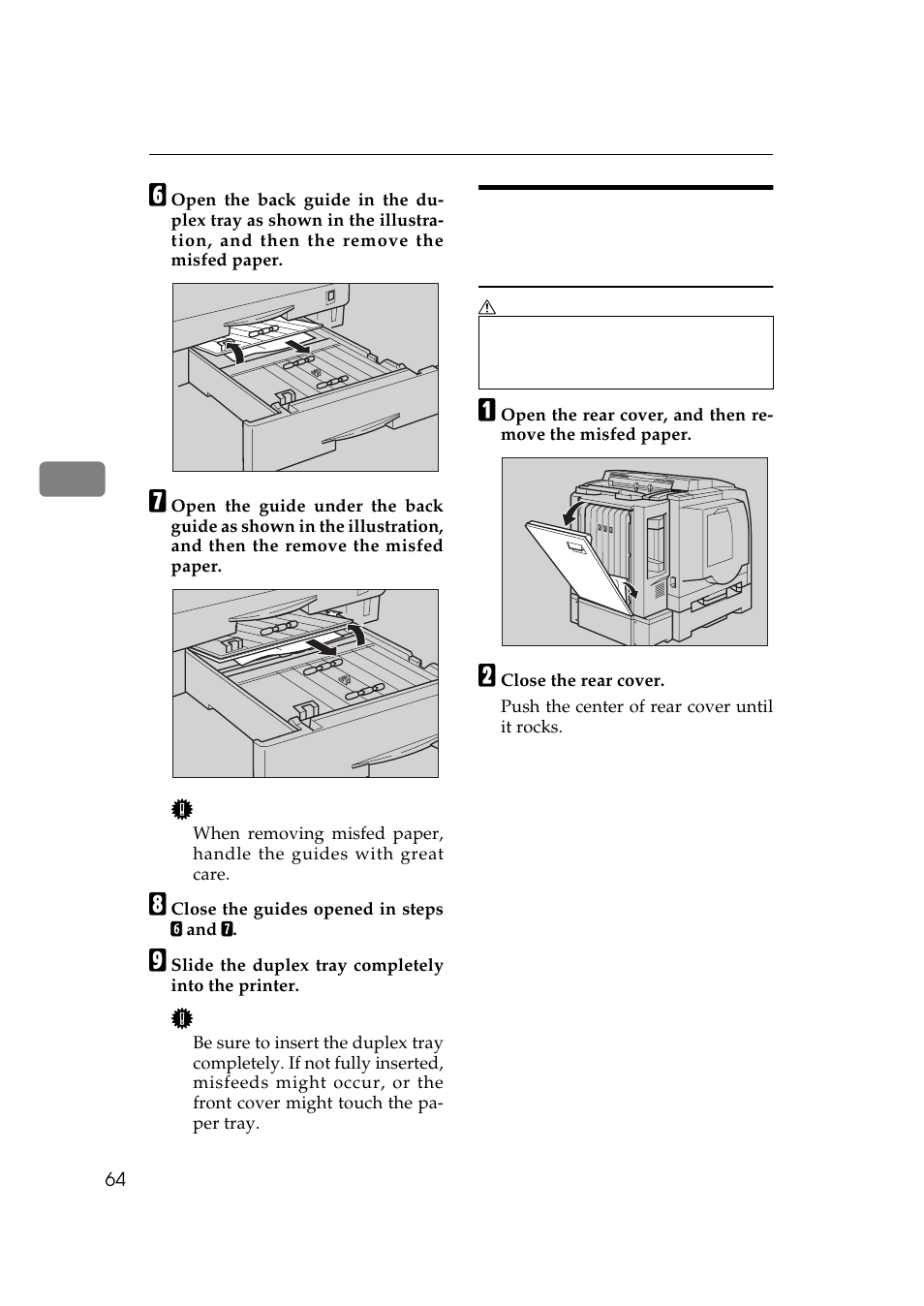 6 Open the back guide in the duplex tray as shown in the illustration, and then the remove the misfed paper.

7 Open the guide under the back guide as shown in the illustration, and then the remove the misfed paper.

When removing misfed paper, handle the guides with great care.

8 Close the guides opened in steps 6 and 7.

9 Slide the duplex tray completely into the printer.

Be sure to insert the duplex tray completely. If not fully inserted, misfeeds might occur, or the front cover might touch the paper tray.

1 Open the rear cover, and then remove the misfed paper.

2 Close the rear cover.

Push the center of rear cover until it rocks.

64