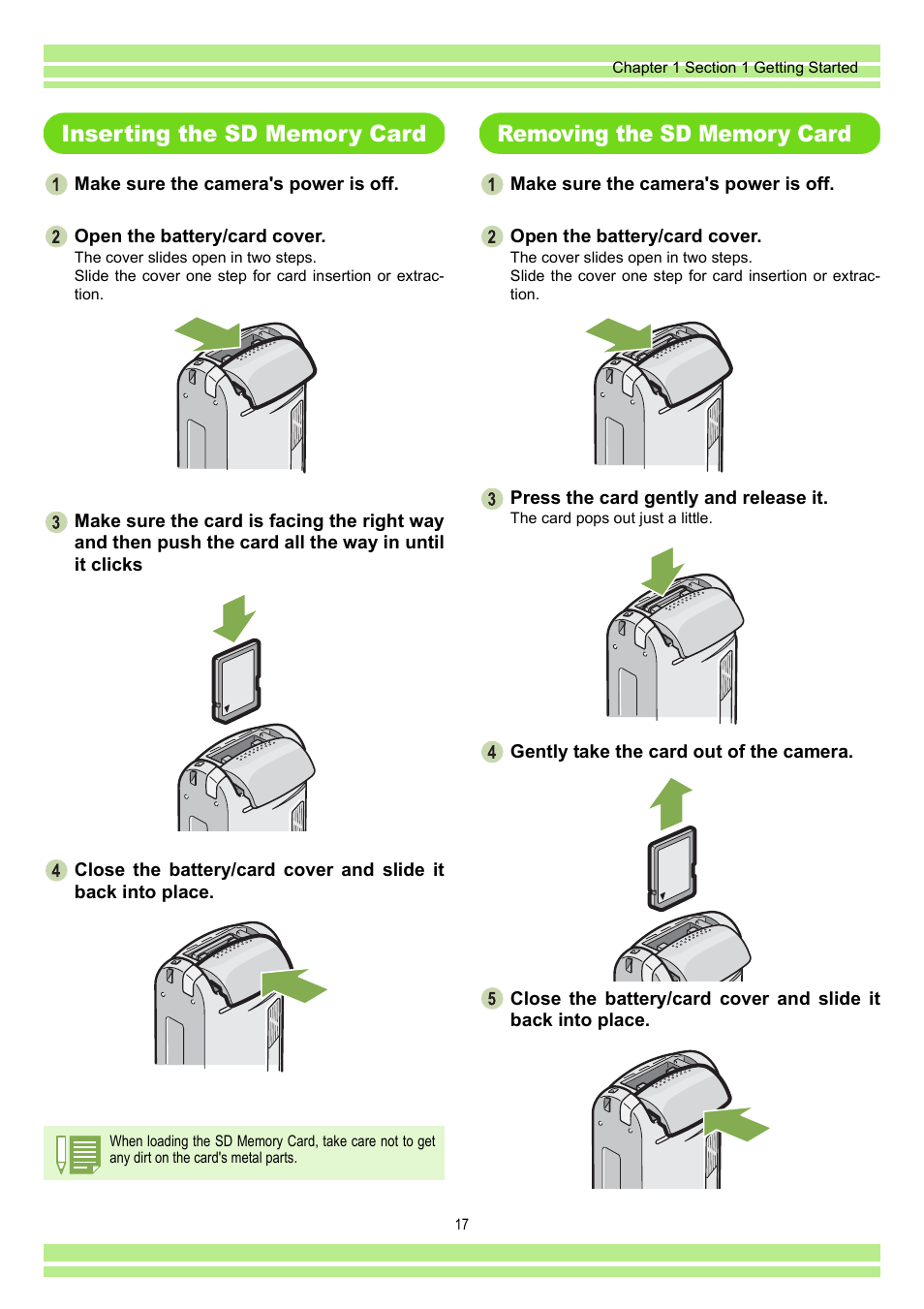 Chapter 1 Section 1 Getting Started

Inserting the SD Memory Card

1 Make sure the camera's power is off.

2 Open the battery/card cover.
The cover slides open in two steps.
Slide the cover one step for card insertion or extraction.

3 Make sure the card is facing the right way and then push the card all the way in until it clicks

4 Close the battery/card cover and slide it back into place.

When loading the SD Memory Card, take care not to get any dirt on the card's metal parts.

Removing the SD Memory Card

1 Make sure the camera's power is off.

2 Open the battery/card cover.
The cover slides open in two steps.
Slide the cover one step for card insertion or extraction.

3 Press the card gently and release it.
The card pops out just a little.

4 Gently take the card out of the camera.

5 Close the battery/card cover and slide it back into place.

17