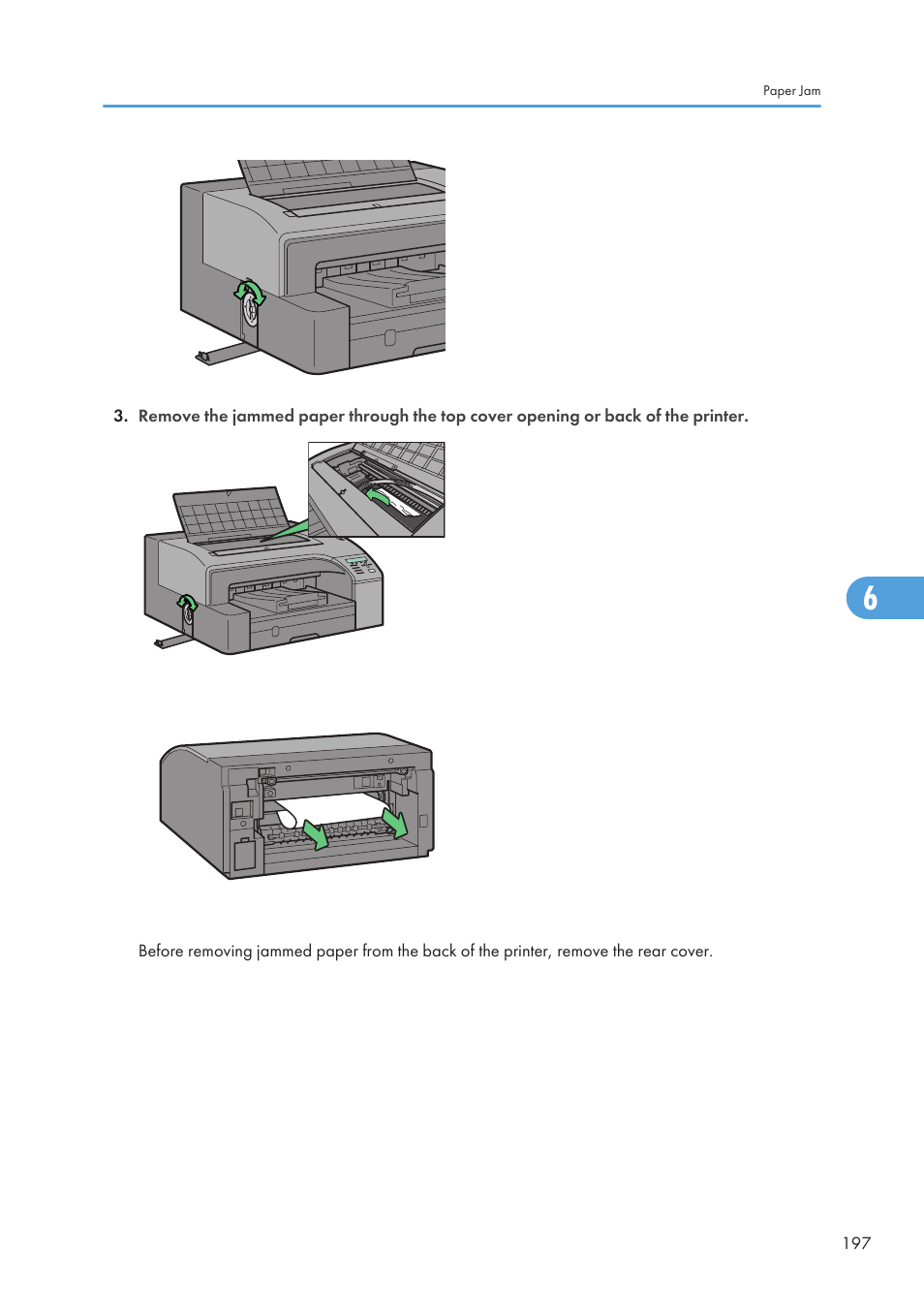 Paper Jam

3. Remove the jammed paper through the top cover opening or back of the printer.

6

Before removing jammed paper from the back of the printer, remove the rear cover.

197