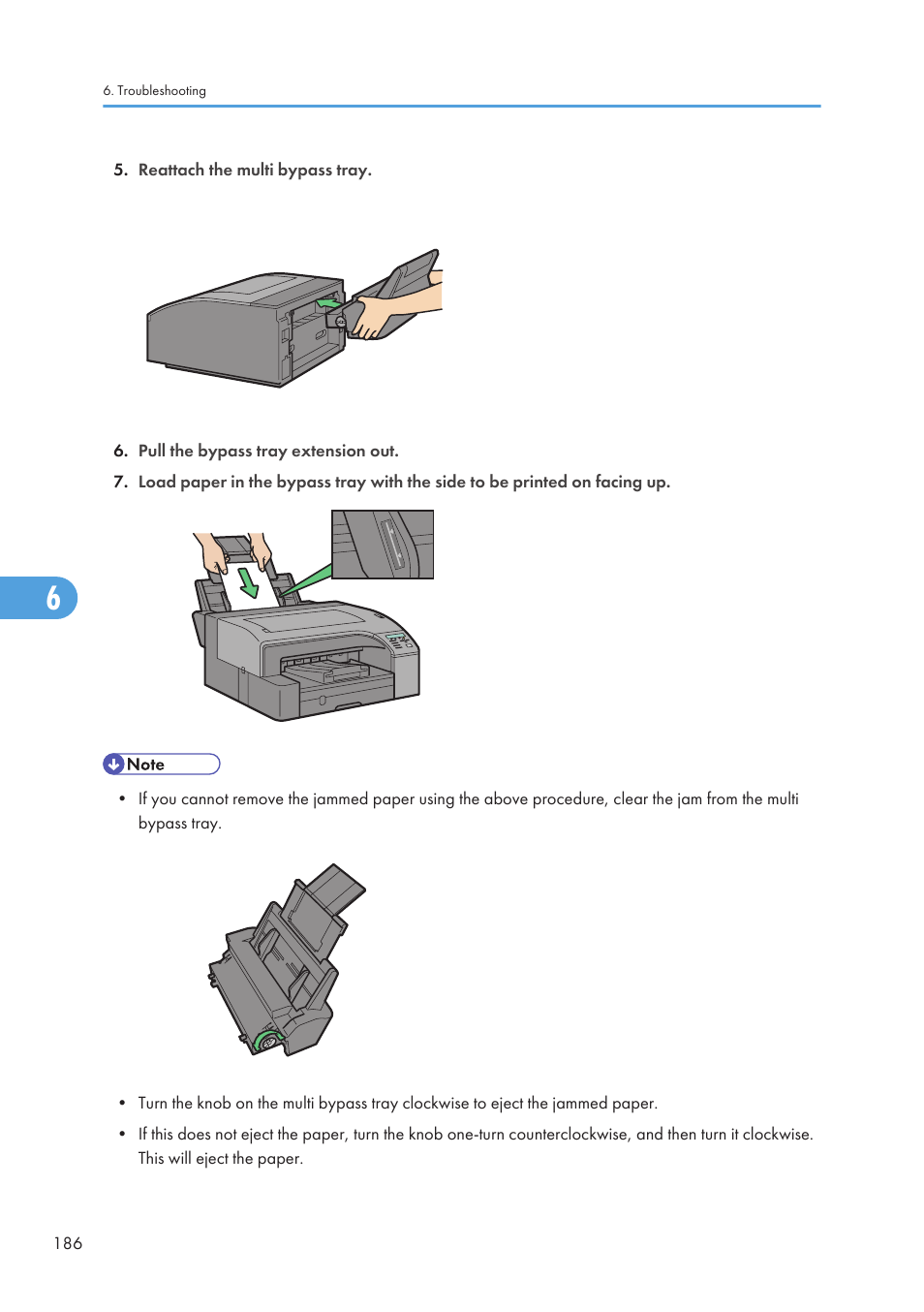 6. Troubleshooting

5. Reattach the multi bypass tray.

6. Pull the bypass tray extension out.

7. Load paper in the bypass tray with the side to be printed on facing up.

6

Note

• If you cannot remove the jammed paper using the above procedure, clear the jam from the multi bypass tray.

• Turn the knob on the multi bypass tray clockwise to eject the jammed paper.

• If this does not eject the paper, turn the knob one-turn counterclockwise, and then turn it clockwise. This will eject the paper.

186